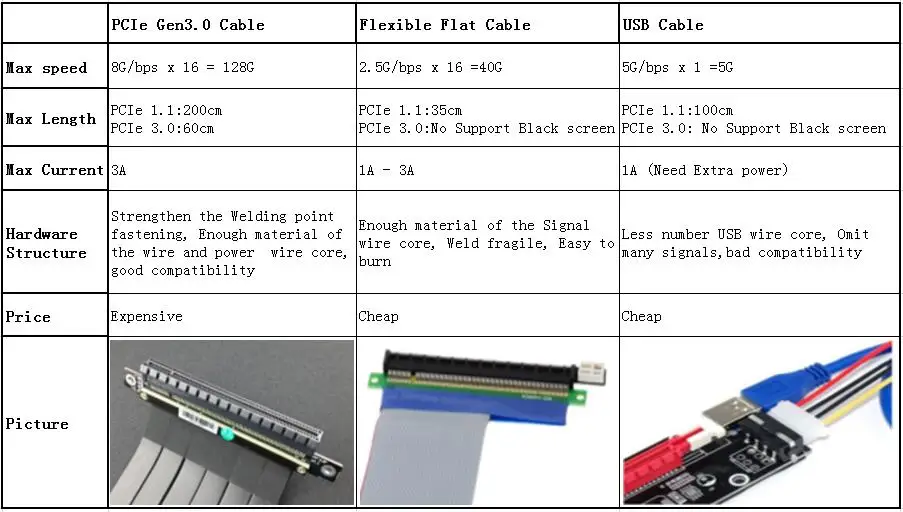 | | PCIe Gen3.0 Cable | Flexible Flat Cable | USB Cable |
|---|---|---|---|
| Max speed | 8G/bps x 16 = 128G | 2.5G/bps x 16 =40G | 5G/bps x 1 =5G |
| Max Length | PCIe 1.1:200cm PCIe 3.0:60cm | PCIe 1.1:35cm PCIe 3.0:No Support Black screen | PCIe 1.1:100cm PCIe 3.0: No Support Black screen |
| Max Current | 3A | 1A - 3A | 1A (Need Extra power) |
| Hardware Structure | Strengthen the Welding point fastening, Enough material of the wire and power wire core, good compatibility | Enough material of the Signal wire core, Weld fragile, Easy to burn | Less number USB wire core, Omit many signals,bad compatibility |
| Price | Expensive | Cheap | Cheap |
| Picture | | | |