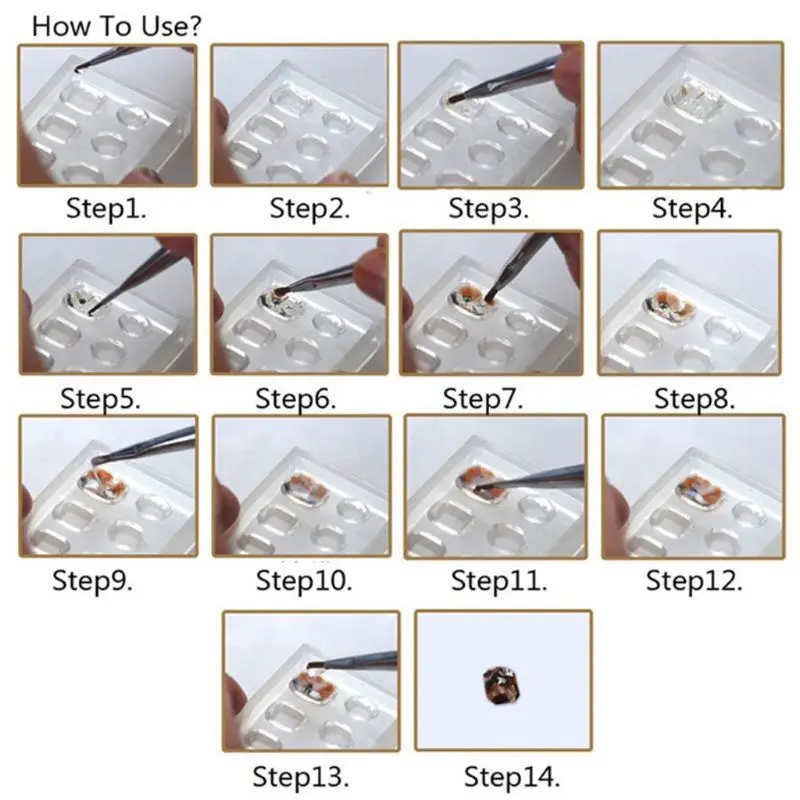 How To Use?

Step1. Step2. Step3. Step4.

Step5. Step6. Step7. Step8.

Step9. Step10. Step11. Step12.

Step13. Step14.