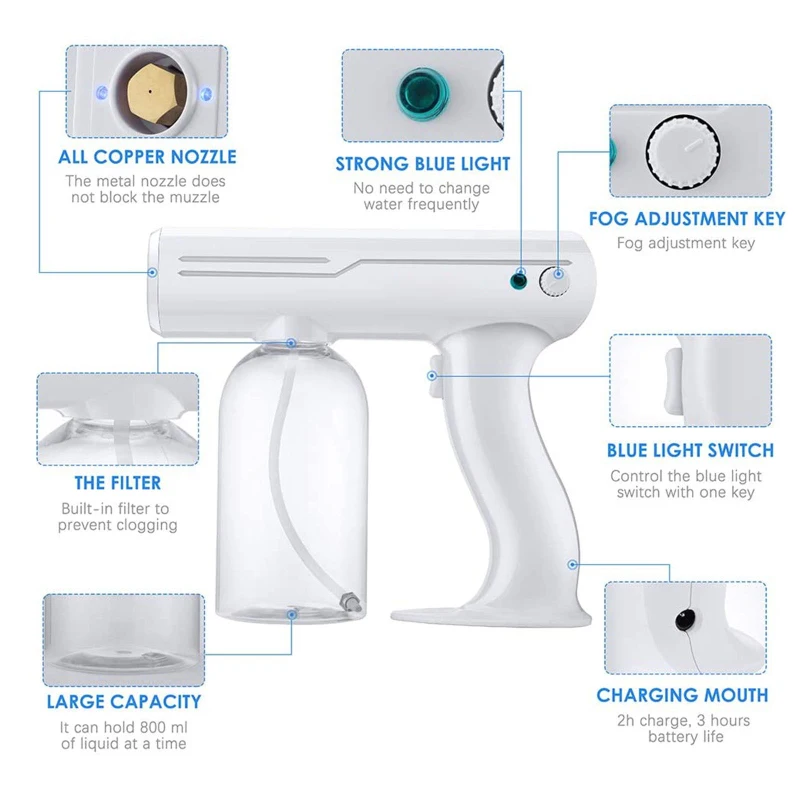 ALL COPPER NOZZLE
The metal nozzle does not block the muzzle

STRONG BLUE LIGHT
No need to change water frequently

FOG ADJUSTMENT KEY
Fog adjustment key

THE FILTER
Built-in filter to prevent clogging

BLUE LIGHT SWITCH
Control the blue light switch with one key

LARGE CAPACITY
It can hold 800 ml of liquid at a time

CHARGING MOUTH
2h charge, 3 hours battery life