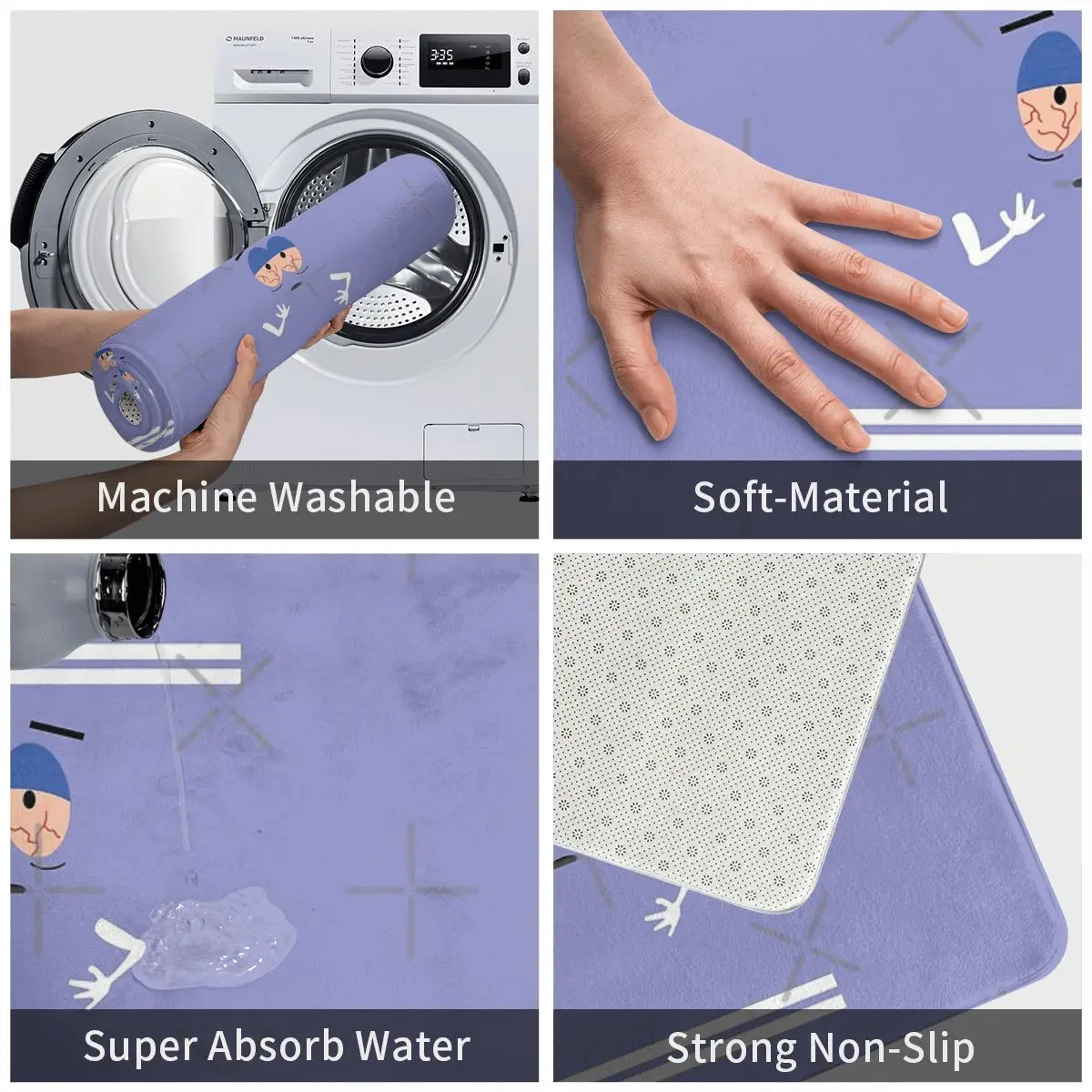 MAUNFELD

3:35

Machine Washable

Soft-Material

Super Absorb Water

Strong Non-Slip