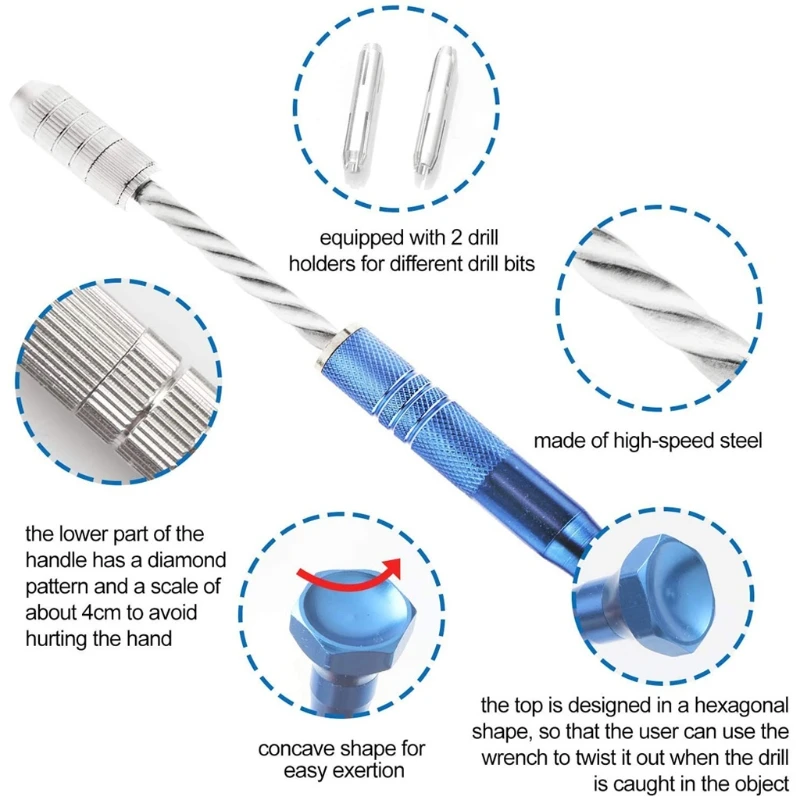 equipped with 2 drill holders for different drill bits

made of high-speed steel

the lower part of the handle has a diamond pattern and a scale of about 4cm to avoid hurting the hand

concave shape for easy exertion

the top is designed in a hexagonal shape, so that the user can use the wrench to twist it out when the drill is caught in the object