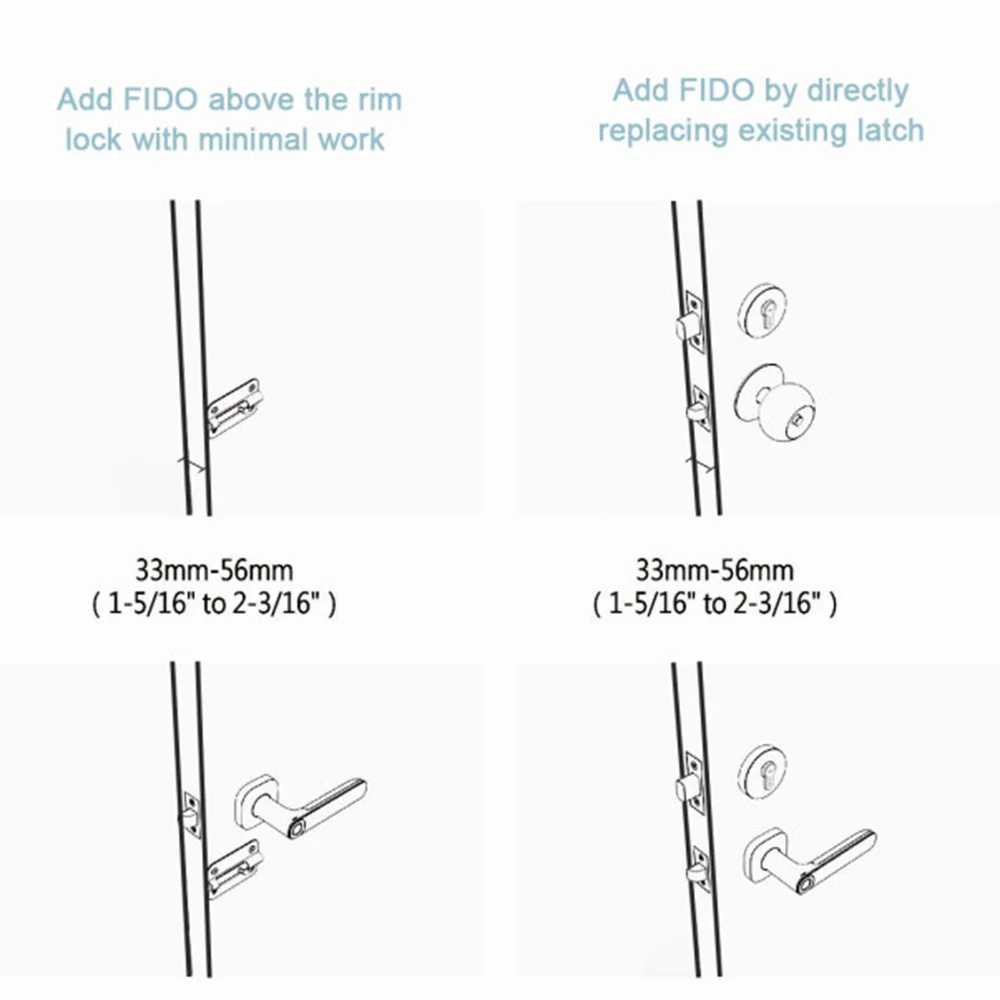 Add FIDO above the rim lock with minimal work

33mm-56mm
( 1-5/16" to 2-3/16" )

Add FIDO by directly replacing existing latch

33mm-56mm
( 1-5/16" to 2-3/16" )