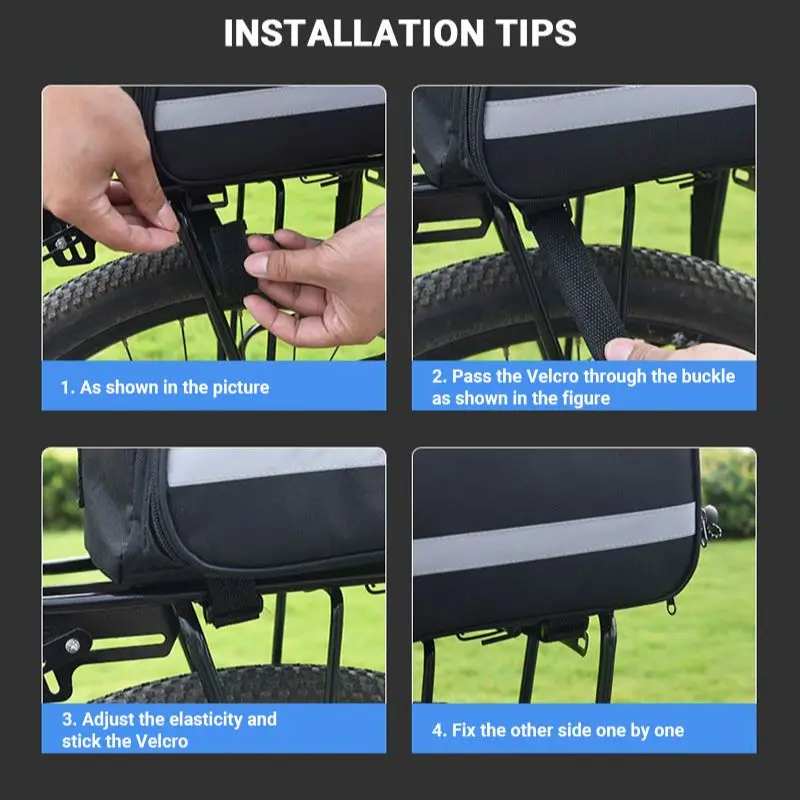 INSTALLATION TIPS

1. As shown in the picture

2. Pass the Velcro through the buckle as shown in the figure

3. Adjust the elasticity and stick the Velcro

4. Fix the other side one by one