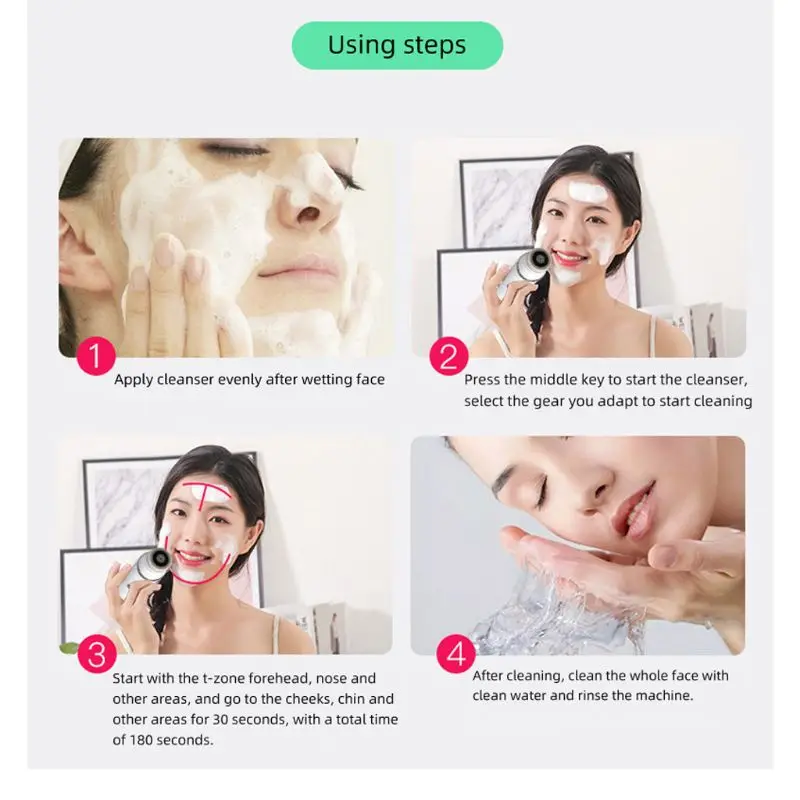 Using steps

1
Apply cleanser evenly after wetting face

2
Press the middle key to start the cleanser, select the gear you adapt to start cleaning

3
Start with the t-zone forehead, nose and other areas, and go to the cheeks, chin and other areas for 30 seconds, with a total time of 180 seconds.

4
After cleaning, clean the whole face with clean water and rinse the machine.