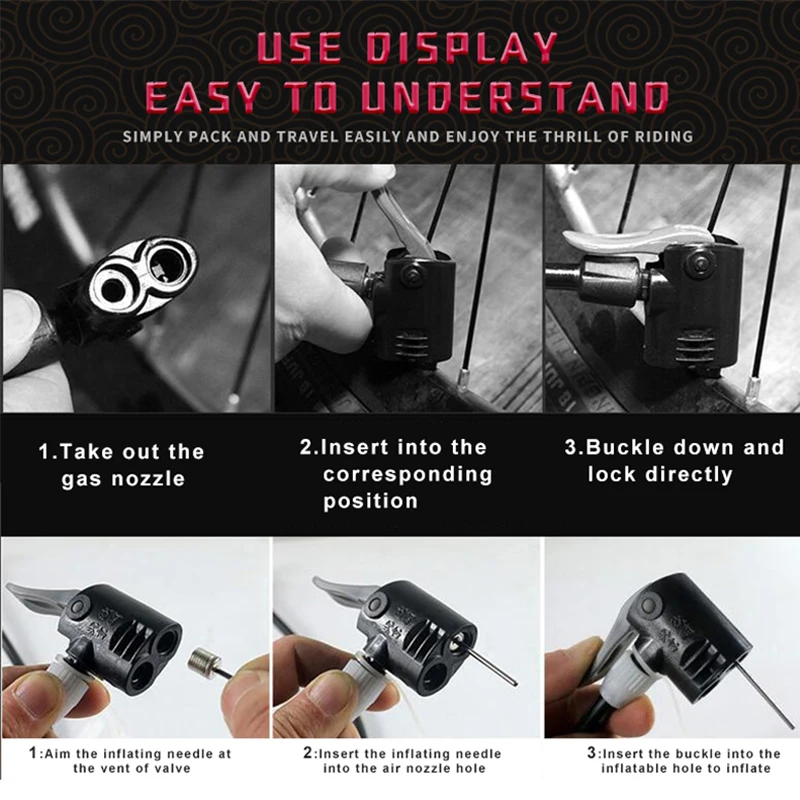 USE DISPLAY
EASY TO UNDERSTAND

SIMPLY PACK AND TRAVEL EASILY AND ENJOY THE THRILL OF RIDING

1.Take out the gas nozzle

2.Insert into the corresponding position

3.Buckle down and lock directly

1:Aim the inflating needle at the vent of valve

2:Insert the inflating needle into the air nozzle hole

3:Insert the buckle into the inflatable hole to inflate