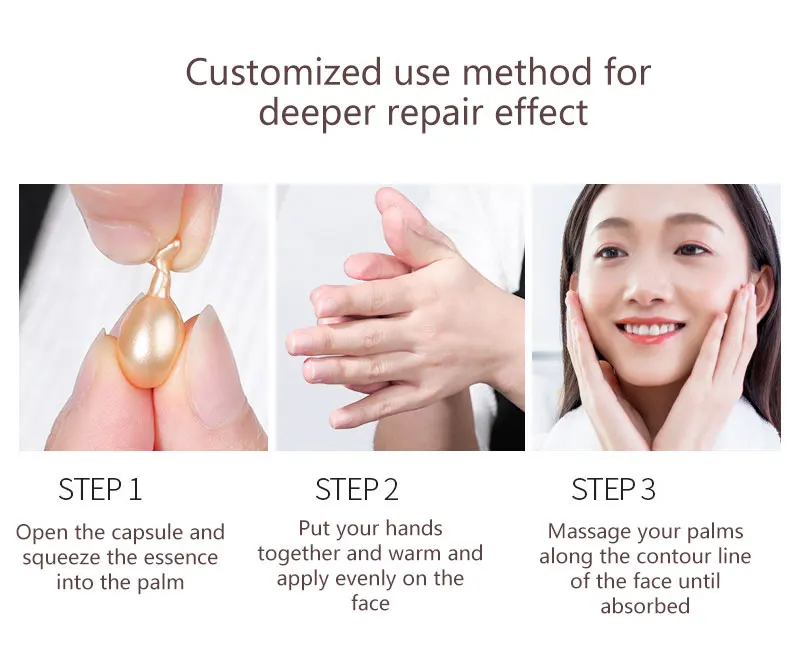 Customized use method for deeper repair effect

STEP 1

Open the capsule and squeeze the essence into the palm

STEP 2

Put your hands together and warm and apply evenly on the face

STEP 3

Massage your palms along the contour line of the face until absorbed