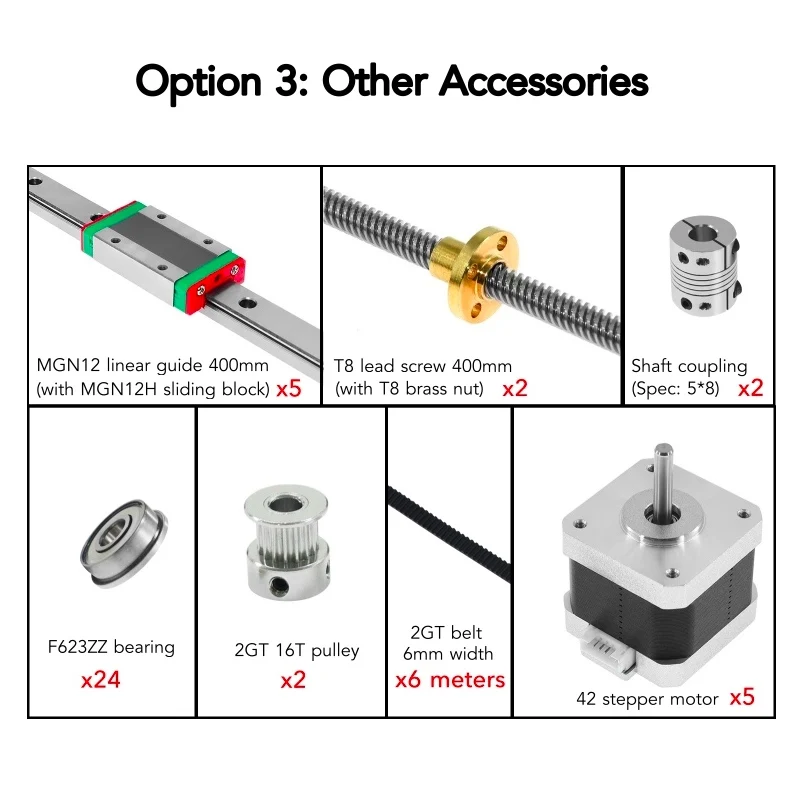 Option 3: Other Accessories

MGN12 linear guide 400mm (with MGN12H sliding block) x5

T8 lead screw 400mm (with T8 brass nut) x2

Shaft coupling (Spec: 5*8) x2

F623ZZ bearing x24

2GT 16T pulley x2

2GT belt 6mm width x6 meters

42 stepper motor x5