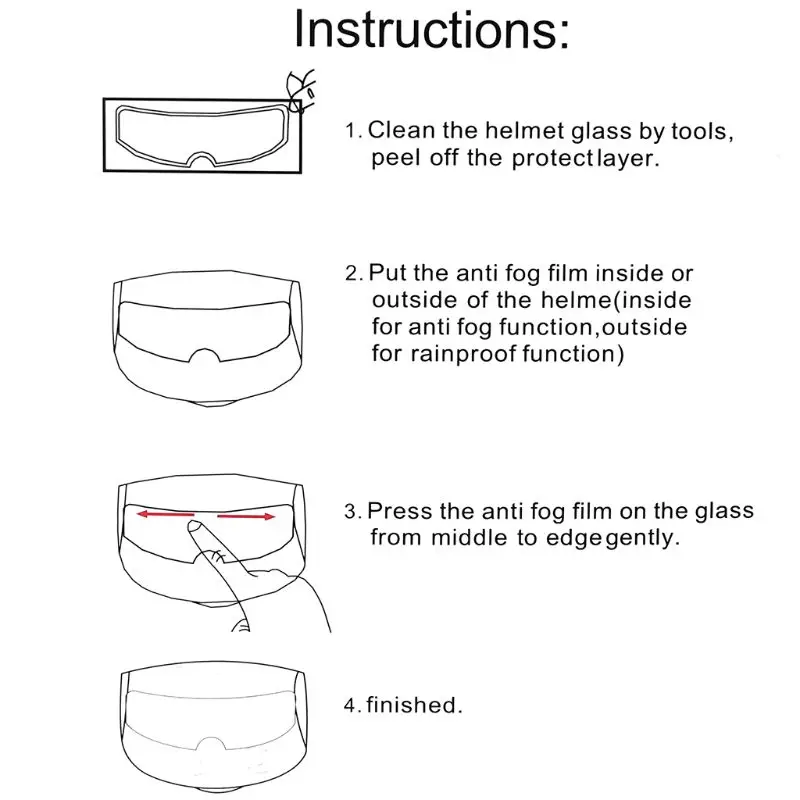 Instructions:

1. Clean the helmet glass by tools, peel off the protectlayer.

2. Put the anti fog film inside or outside of the helme(inside for anti fog function,outside for rainproof function)

3. Press the anti fog film on the glass from middle to edgegently.

4. finished.