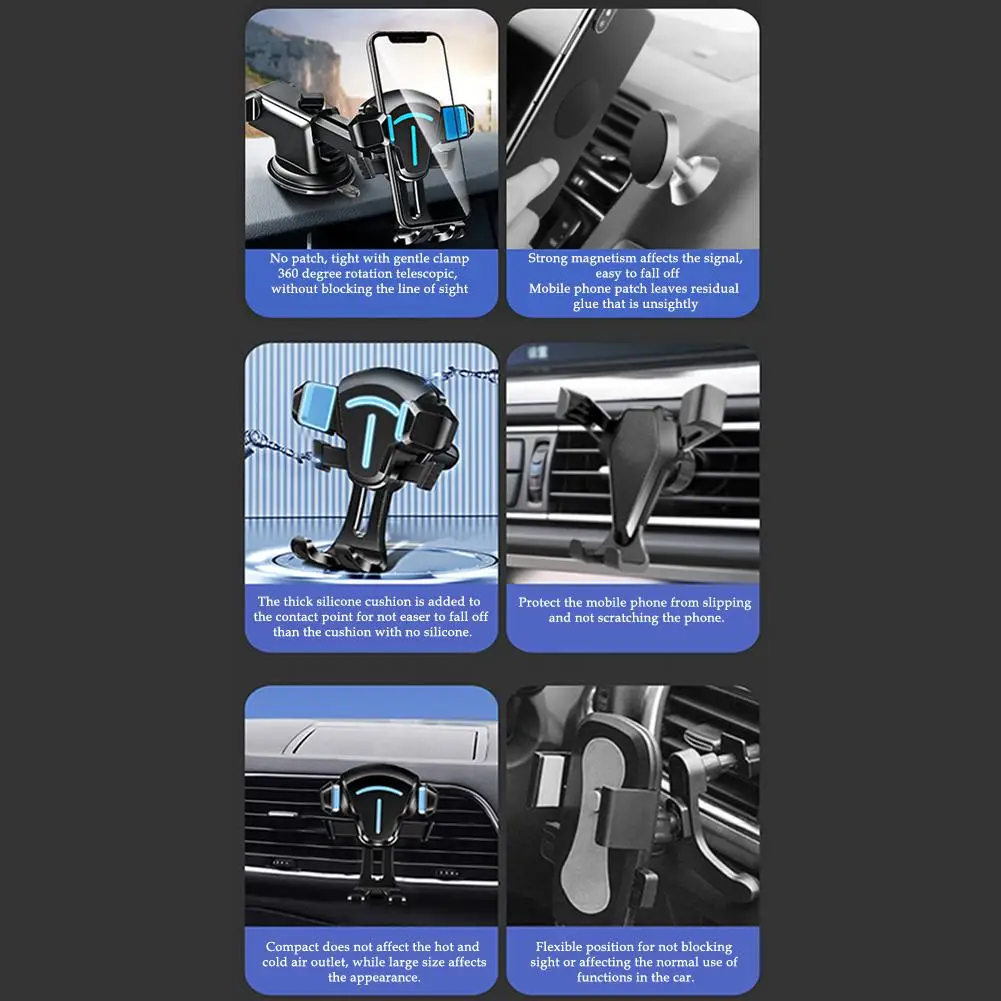 No patch, tight with gentle clamp 360 degree rotation telescopic, without blocking the line of sight

Strong magnetism affects the signal, easy to fall off
Mobile phone patch leaves residual glue that is unsightly

The thick silicone cushion is added to the contact point for not easer to fall off than the cushion with no silicone.

Protect the mobile phone from slipping and not scratching the phone.

Compact does not affect the hot and cold air outlet, while large size affects the appearance.

Flexible position for not blocking sight or affecting the normal use of functions in the car.