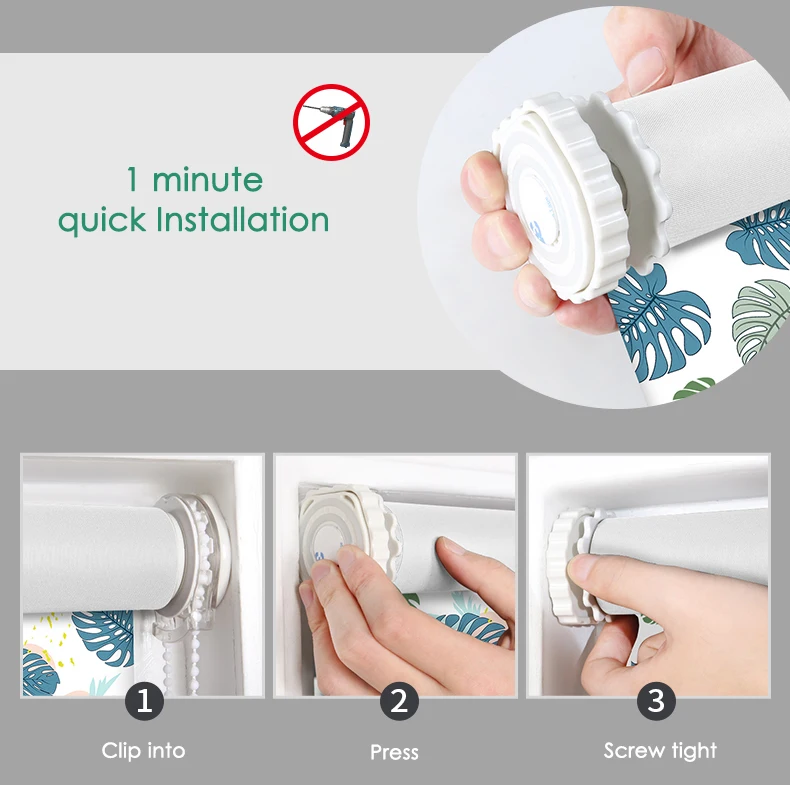 1 minute
quick Installation

1
Clip into

2
Press

3
Screw tight