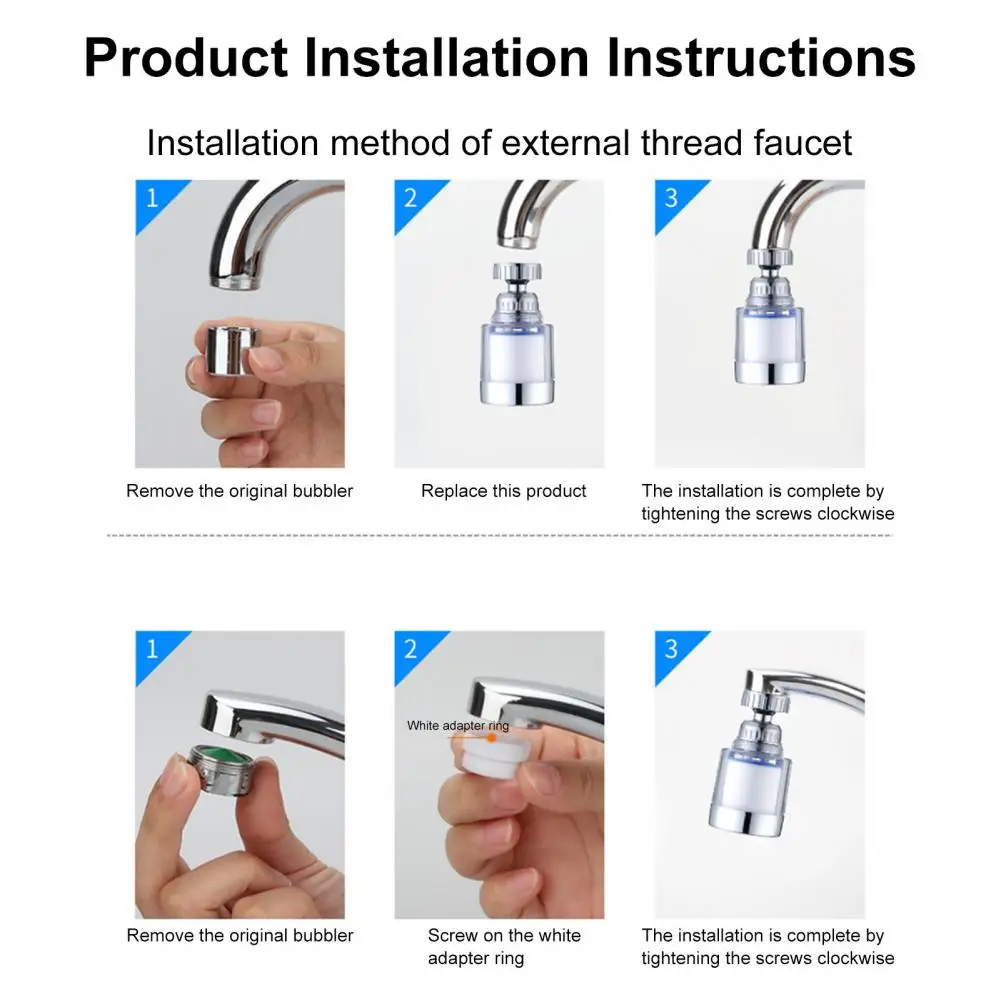 Product Installation Instructions

Installation method of external thread faucet

1

Remove the original bubbler

2

Replace this product

3

The installation is complete by tightening the screws clockwise

1

Remove the original bubbler

2

White adapter ring

Screw on the white adapter ring

3

The installation is complete by tightening the screws clockwise