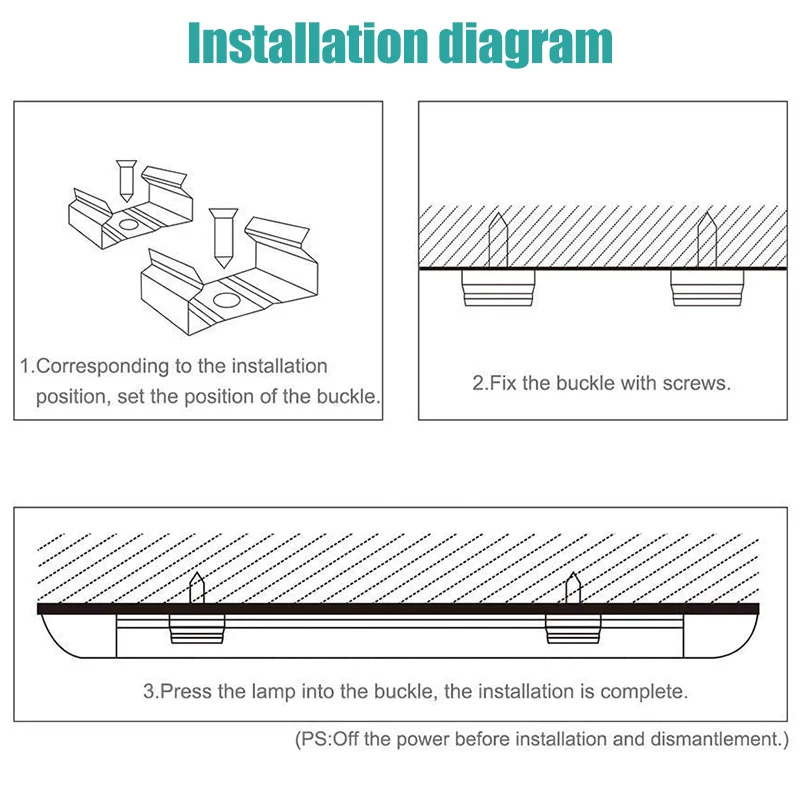 Installation diagram

1.Corresponding to the installation position, set the position of the buckle.

2.Fix the buckle with screws.

3.Press the lamp into the buckle, the installation is complete.

(PS:Off the power before installation and dismantlement.)