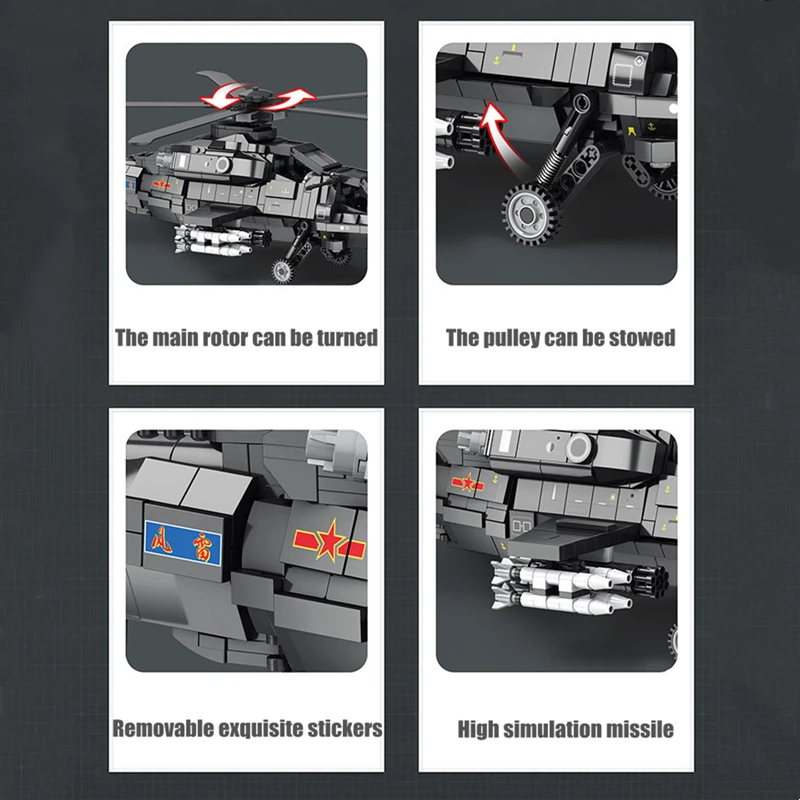 The main rotor can be turned

The pulley can be stowed

风雷

Removable exquisite stickers

High simulation missile