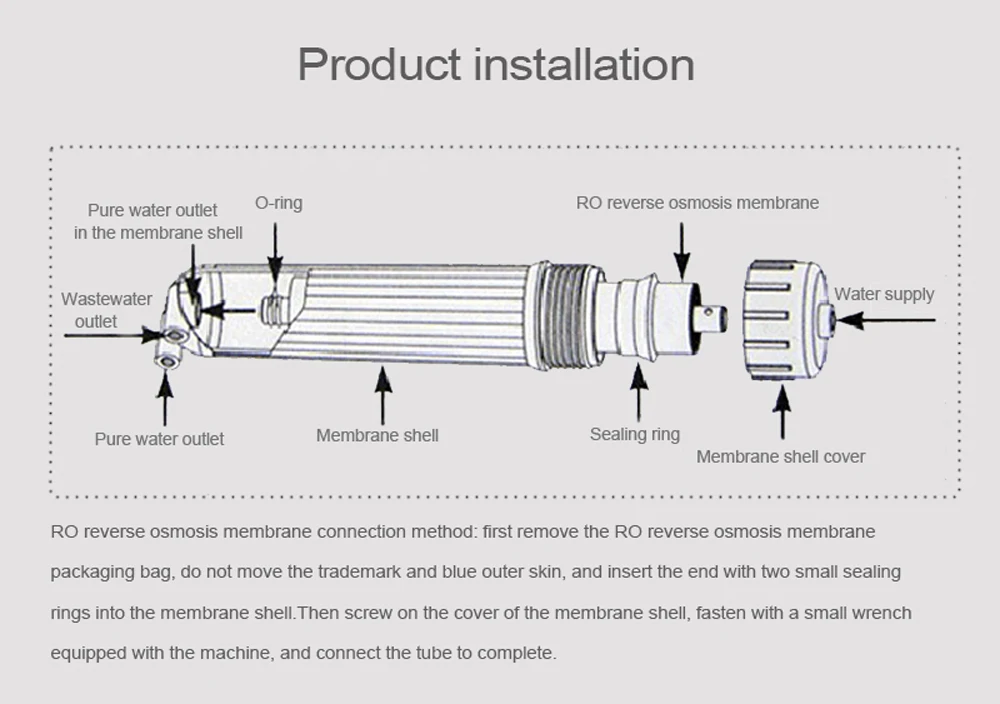 Product installation

Pure water outlet in the membrane shell

O-ring

RO reverse osmosis membrane

Wastewater outlet

Water supply

Pure water outlet

Membrane shell

Sealing ring

Membrane shell cover

RO reverse osmosis membrane connection method: first remove the RO reverse osmosis membrane packaging bag, do not move the trademark and blue outer skin, and insert the end with two small sealing rings into the membrane shell.Then screw on the cover of the membrane shell, fasten with a small wrench equipped with the machine, and connect the tube to complete.