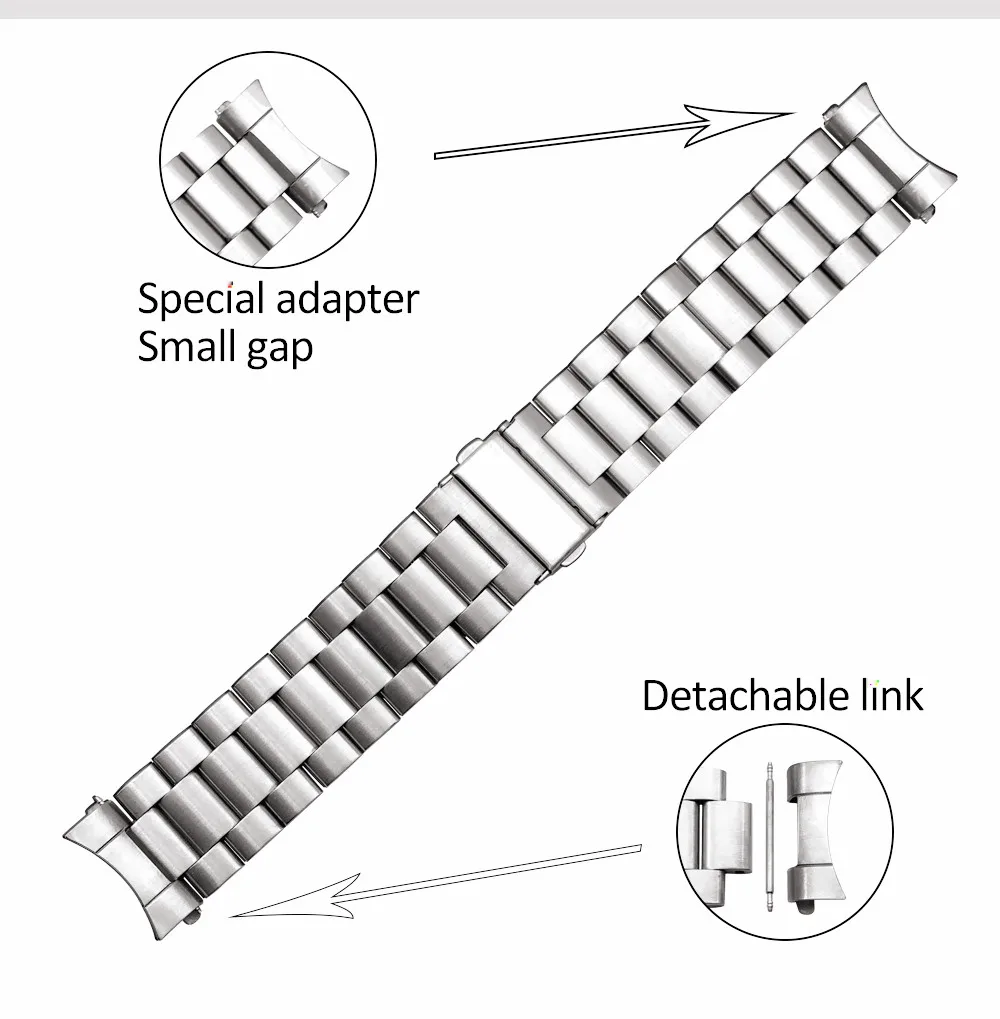 Special adapter
Small gap

Detachable link