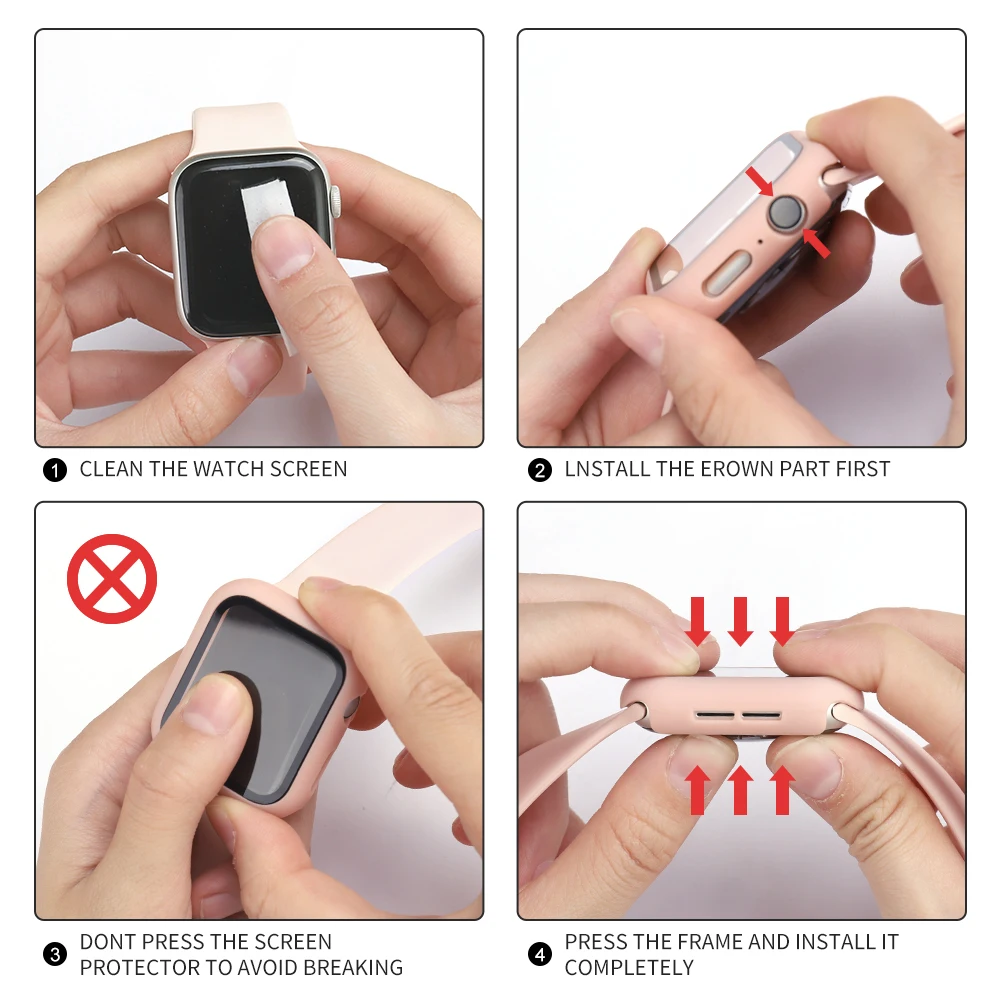 1 CLEAN THE WATCH SCREEN

2 LNSTALL THE EROWN PART FIRST

3 DONT PRESS THE SCREEN PROTECTOR TO AVOID BREAKING

4 PRESS THE FRAME AND INSTALL IT COMPLETELY