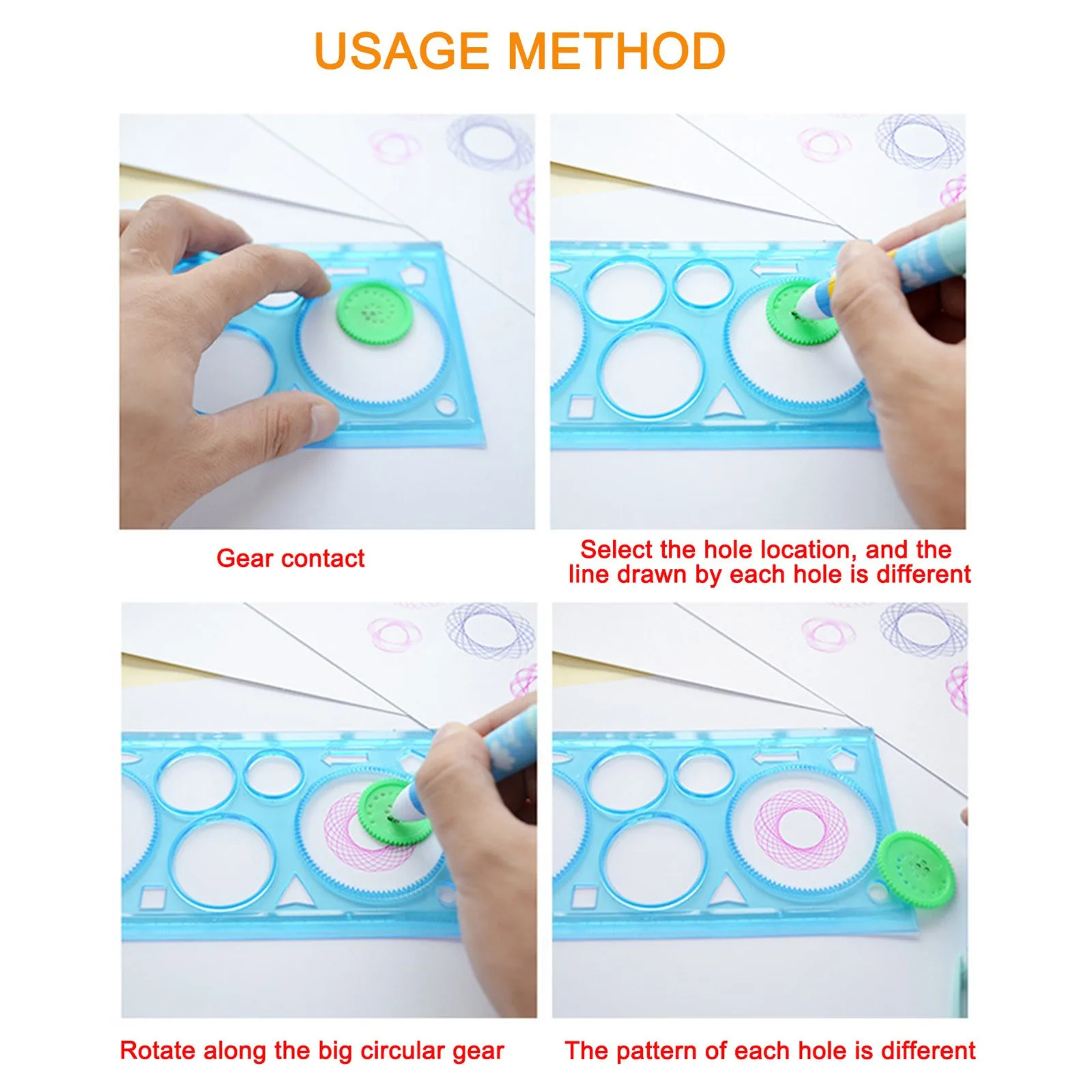 USAGE METHOD

Gear contact

Select the hole location, and the line drawn by each hole is different

Rotate along the big circular gear

The pattern of each hole is different