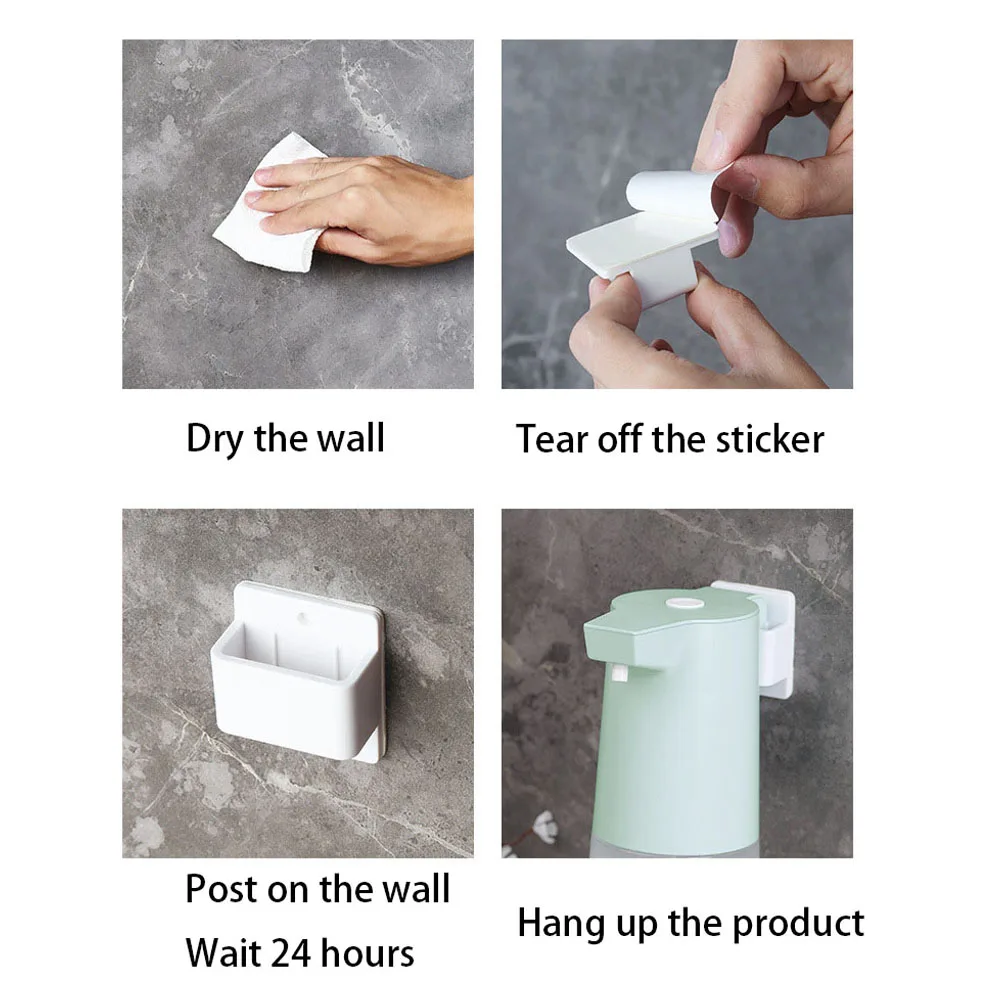 Dry the wall

Tear off the sticker

Post on the wall
Wait 24 hours

Hang up the product