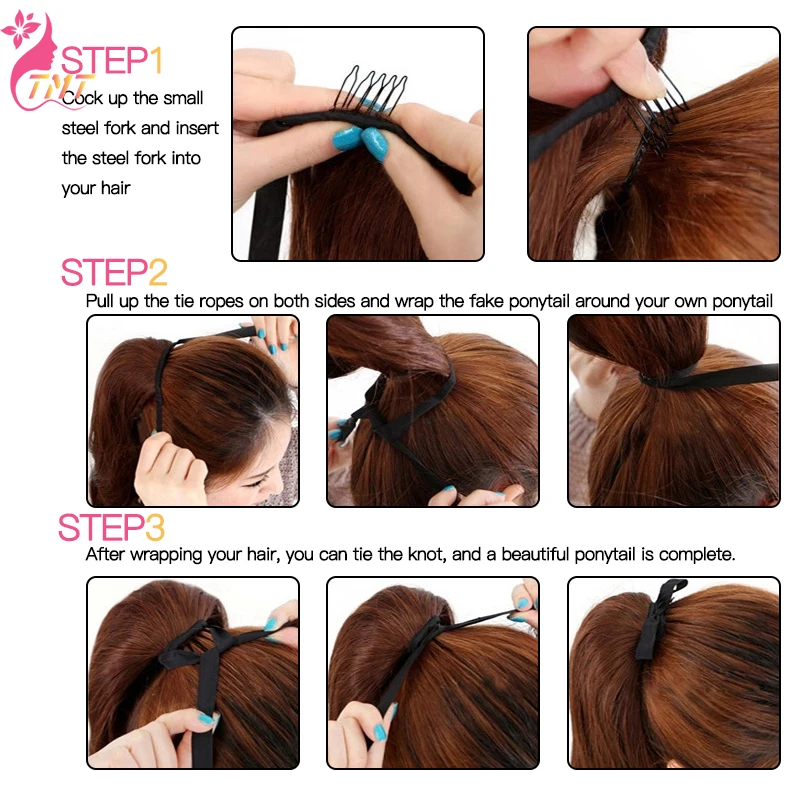 TMT

STEP1
Cock up the small steel fork and insert the steel fork into your hair

STEP2
Pull up the tie ropes on both sides and wrap the fake ponytail around your own ponytail

STEP3
After wrapping your hair, you can tie the knot, and a beautiful ponytail is complete.