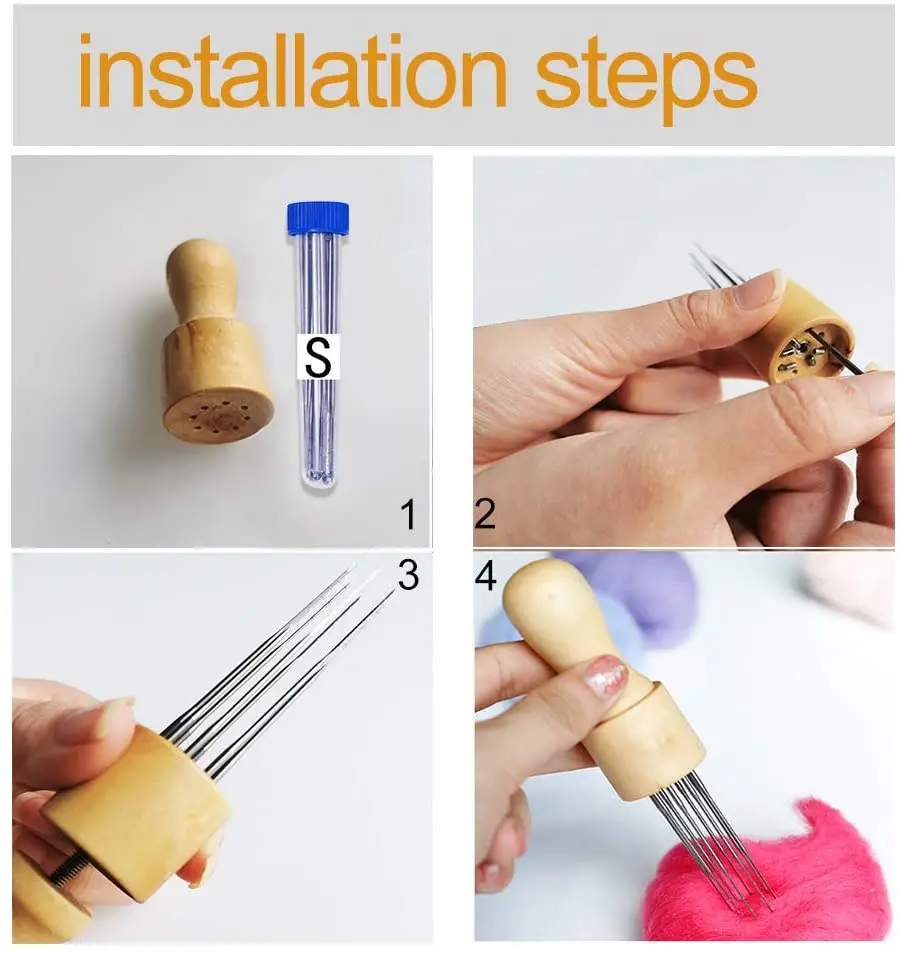 installation steps

S

1

2

3

4