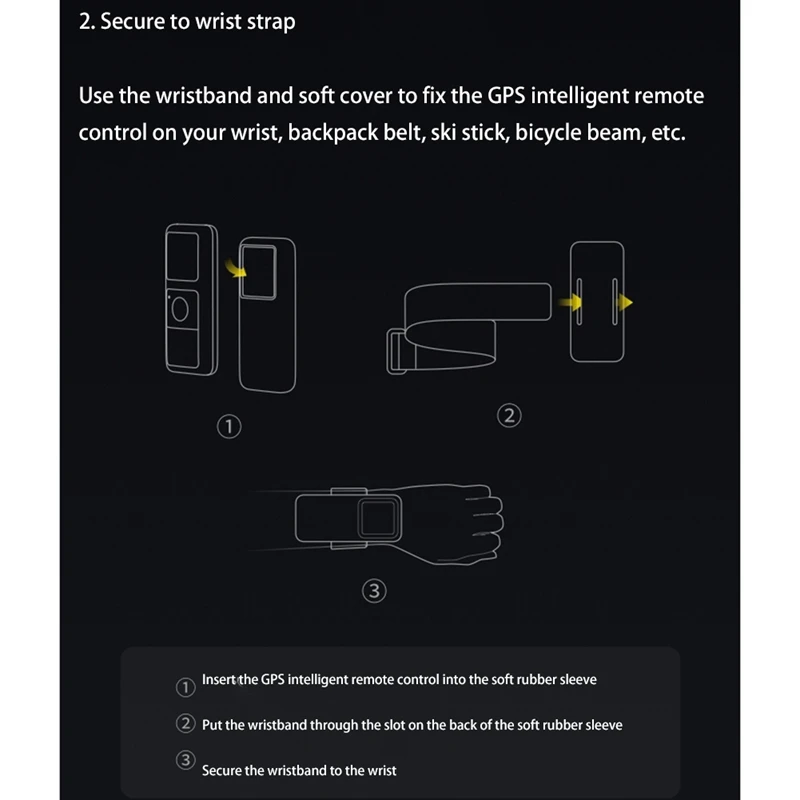 2. Secure to wrist strap

Use the wristband and soft cover to fix the GPS intelligent remote control on your wrist, backpack belt, ski stick, bicycle beam, etc.

①

②

③

① Insert the GPS intelligent remote control into the soft rubber sleeve

② Put the wristband through the slot on the back of the soft rubber sleeve

③ Secure the wristband to the wrist