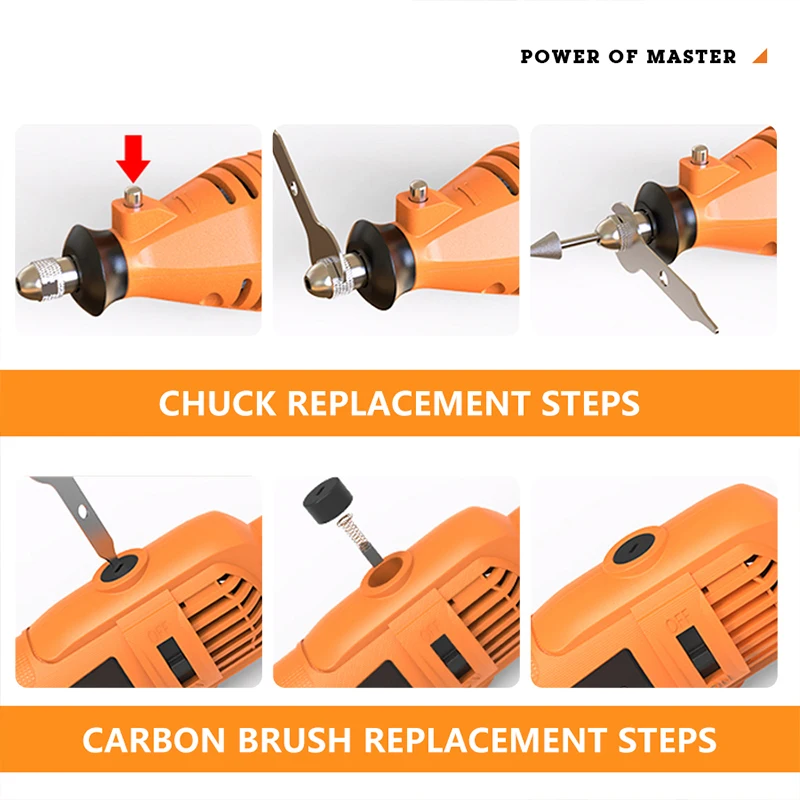 POWER OF MASTER

CHUCK REPLACEMENT STEPS

OFF

OFF

CARBON BRUSH REPLACEMENT STEPS