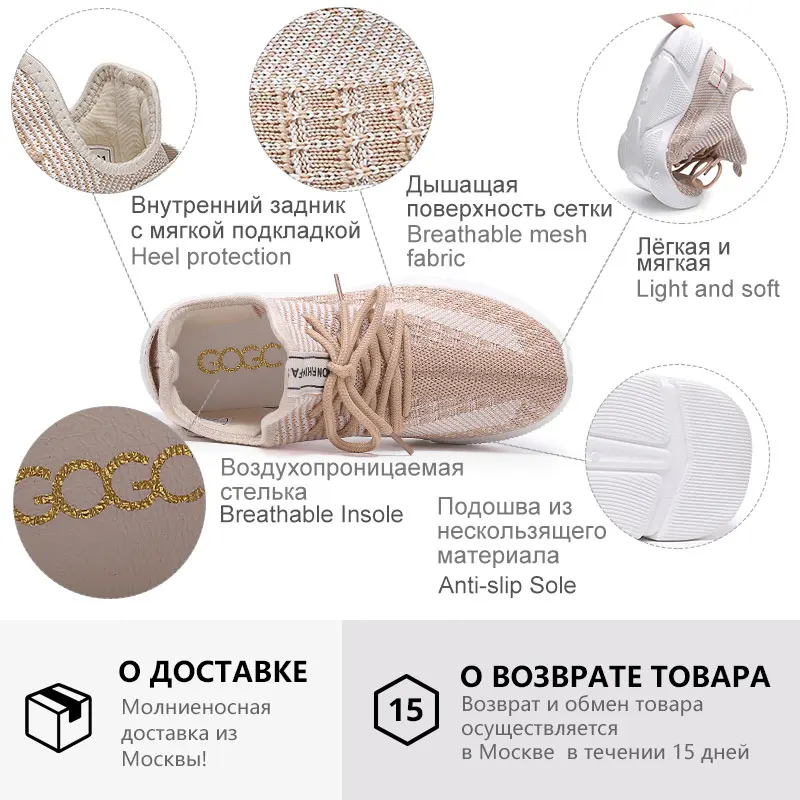 Внутренний задник с мягкой подкладкой
Heel protection

Дышащая поверхность сетки
Breathable mesh fabric

Лёгкая и мягкая
Light and soft

GOGC

GOGC

Воздухопроницаемая стелька
Breathable Insole

Подошва из нескользящего материала
Anti-slip Sole

О ДОСТАВКЕ
Молниеносная доставка из Москвы!

15

О ВОЗВРАТЕ ТОВАРА
Возврат и обмен товара осуществляется в Москве в течении 15 дней