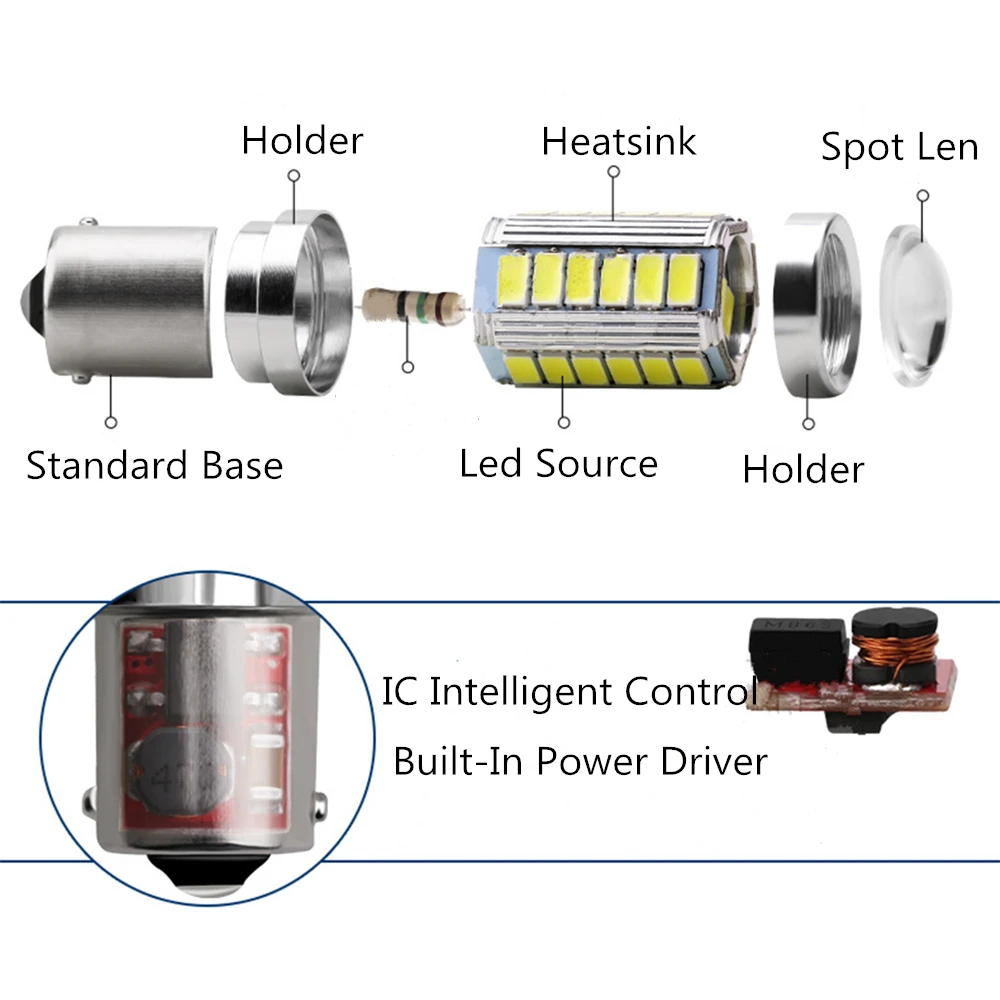 Holder

Heatsink

Spot Len

Standard Base

Led Source

Holder

IC Intelligent Control

Built-In Power Driver