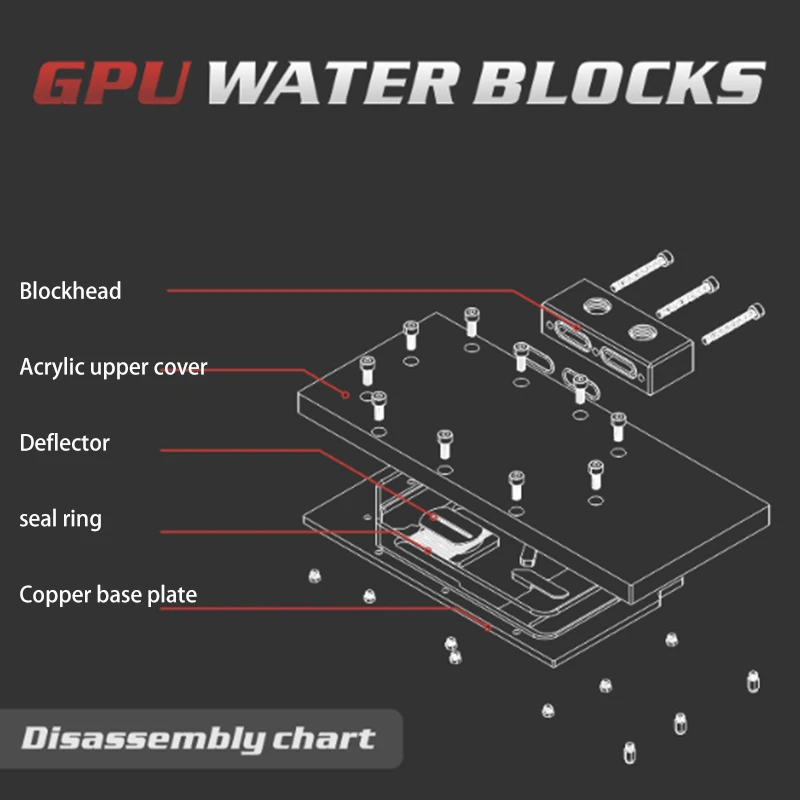 GPU WATER BLOCKS

Blockhead

Acrylic upper cover

Deflector

seal ring

Copper base plate

Disassembly chart