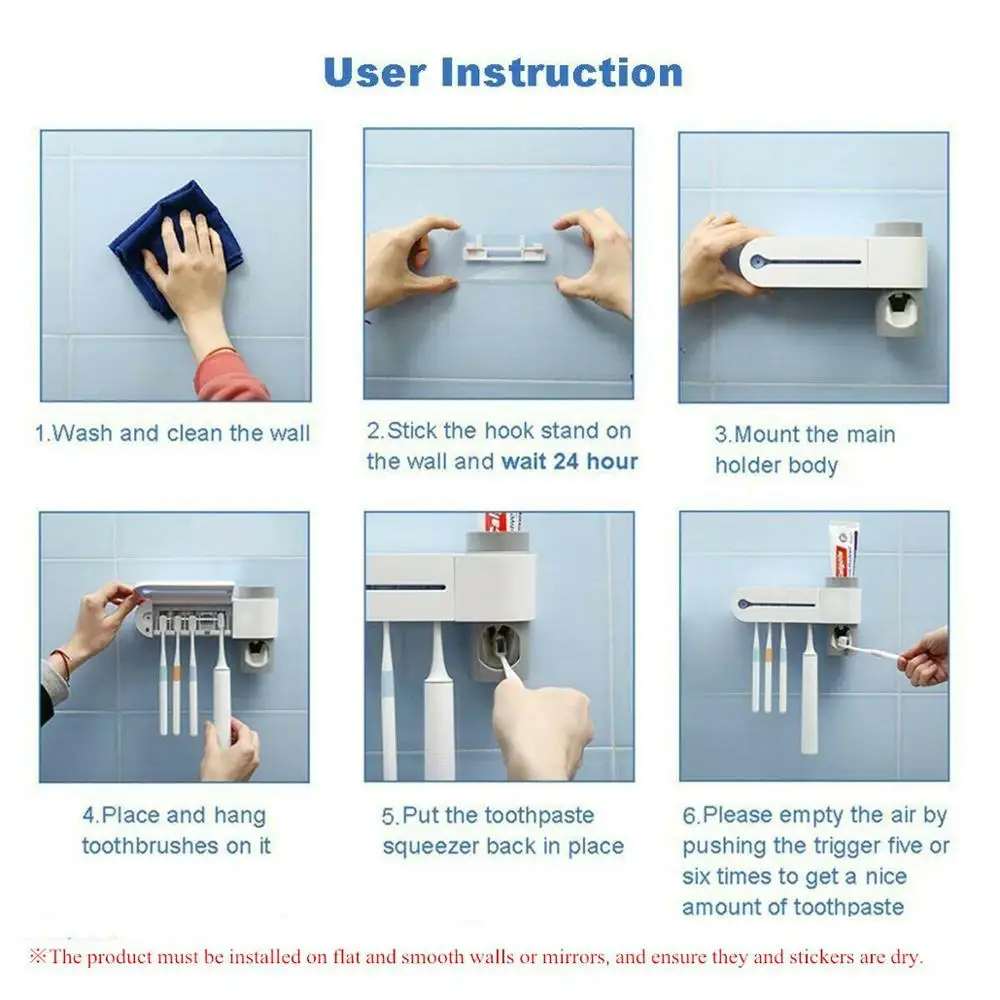 User Instruction

1.Wash and clean the wall

2.Stick the hook stand on the wall and wait 24 hour

3.Mount the main holder body

4.Place and hang toothbrushes on it

5.Put the toothpaste squeezer back in place

6.Please empty the air by pushing the trigger five or six times to get a nice amount of toothpaste

※The product must be installed on flat and smooth walls or mirrors, and ensure they and stickers are dry.