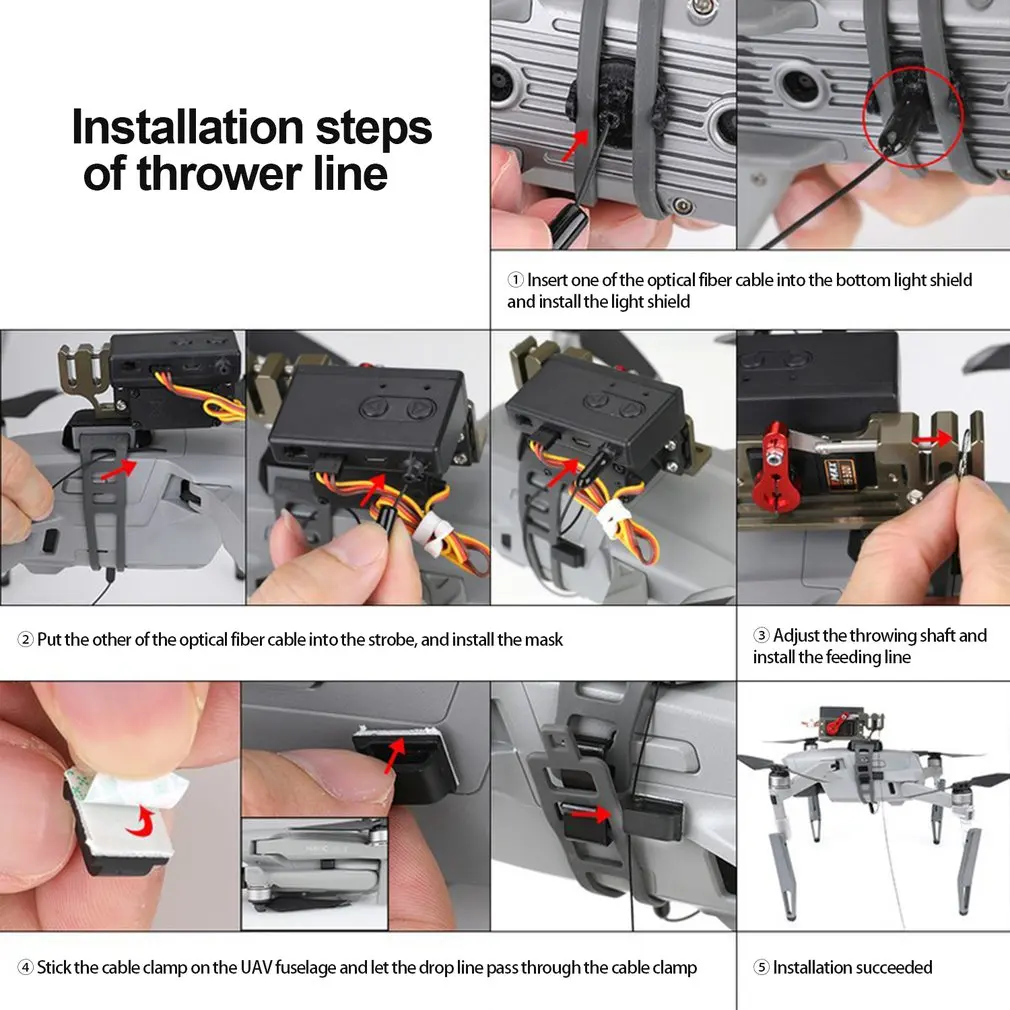 Installation steps of thrower line

① Insert one of the optical fiber cable into the bottom light shield and install the light shield

② Put the other of the optical fiber cable into the strobe, and install the mask

③ Adjust the throwing shaft and install the feeding line

④ Stick the cable clamp on the UAV fuselage and let the drop line pass through the cable clamp

⑤ Installation succeeded