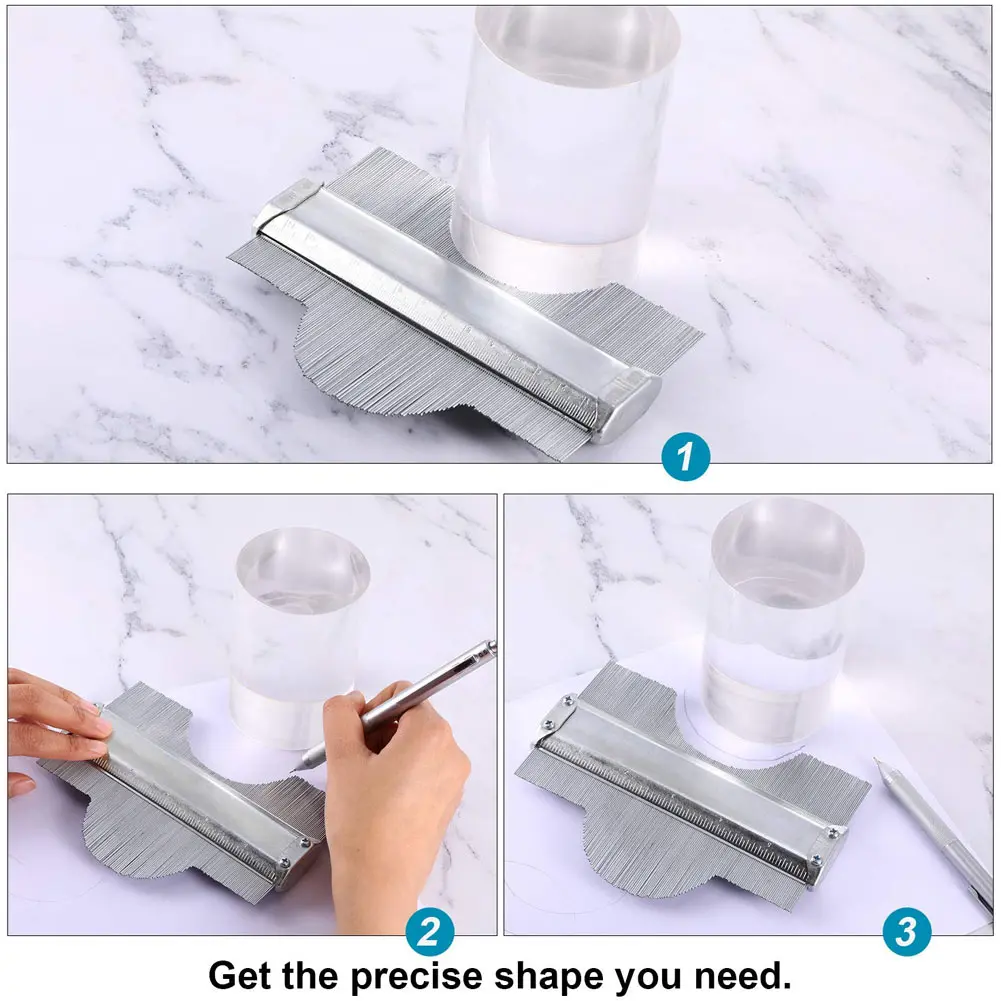 1

2

3

Get the precise shape you need.