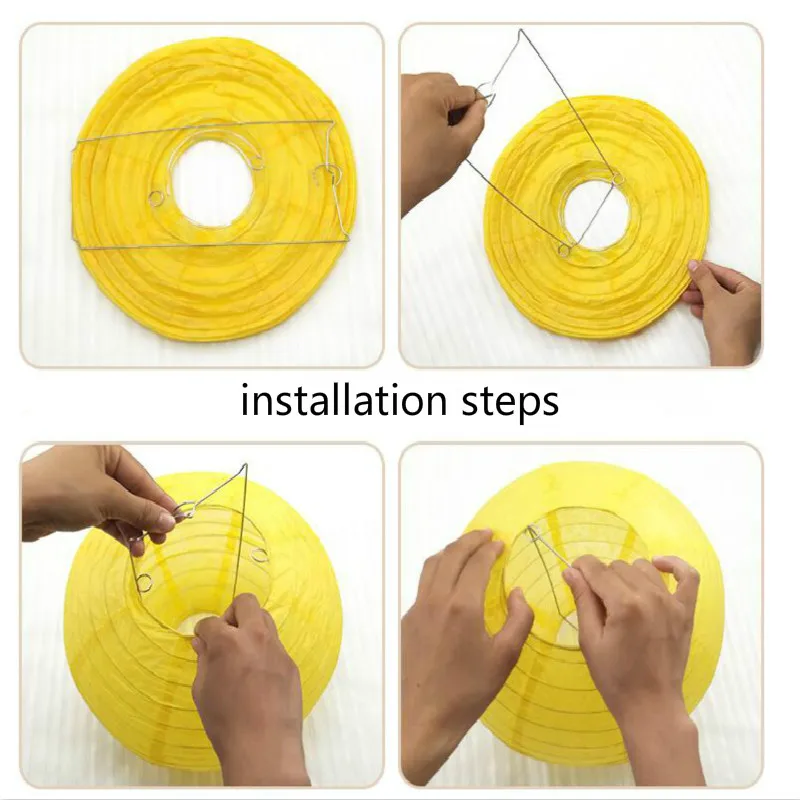 installation steps