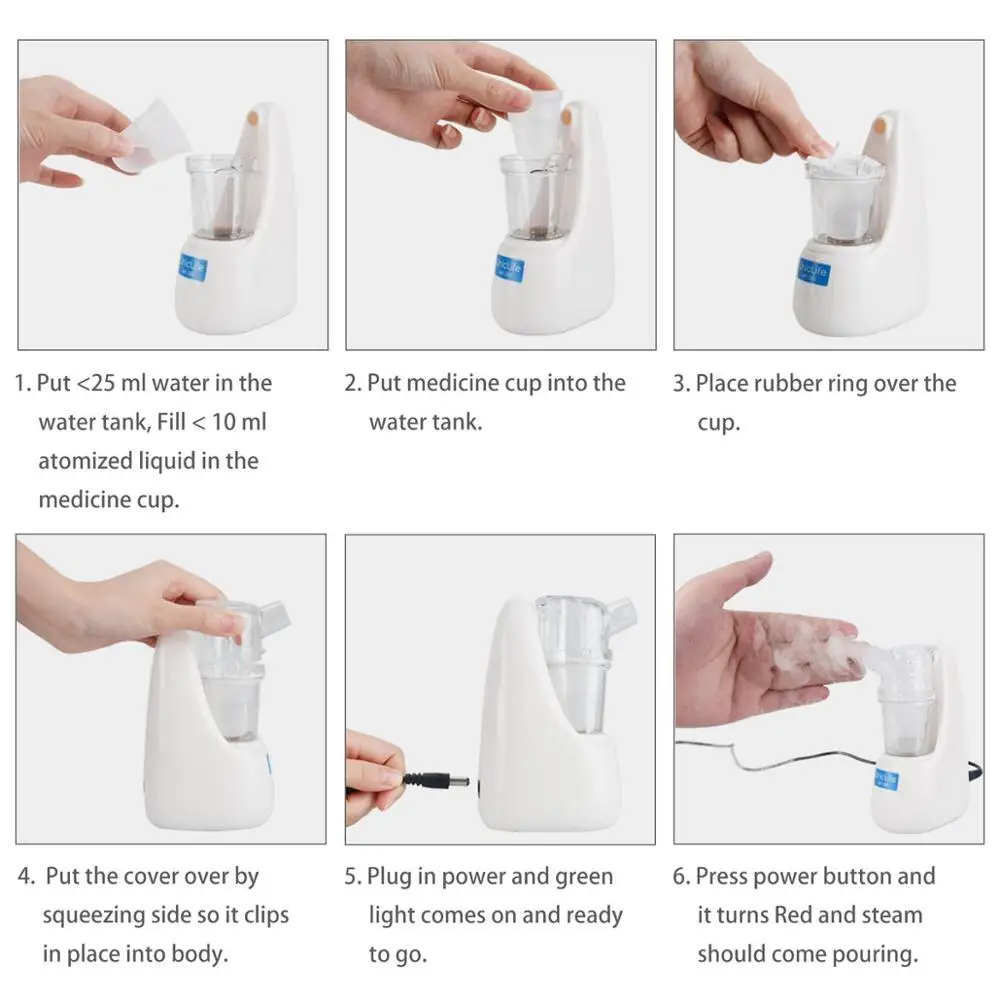 1. Put <25 ml water in the water tank, Fill < 10 ml atomized liquid in the medicine cup.

2. Put medicine cup into the water tank.

3. Place rubber ring over the cup.

4. Put the cover over by squeezing side so it clips in place into body.

5. Plug in power and green light comes on and ready to go.

6. Press power button and it turns Red and steam should come pouring.