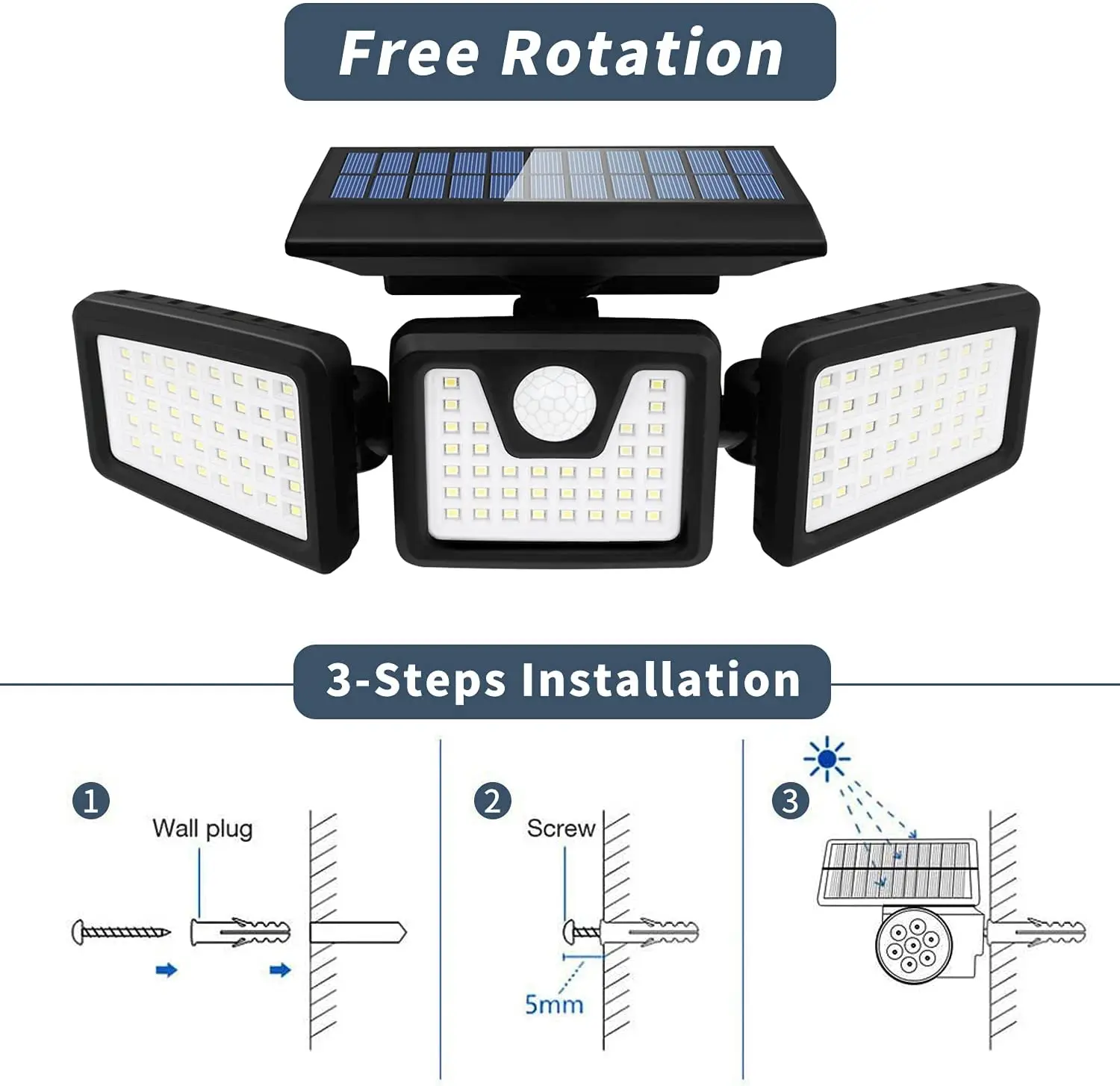 Free Rotation

3-Steps Installation

1
Wall plug

2
Screw
5mm

3