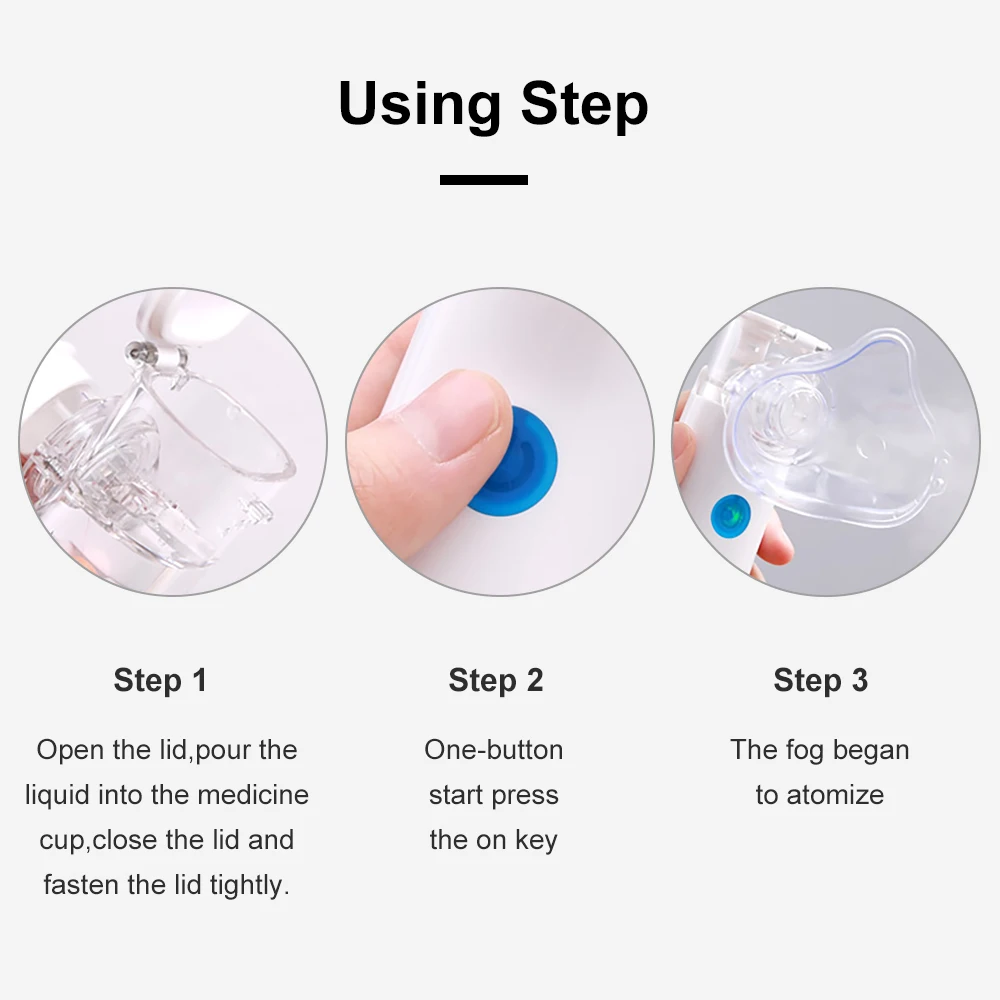 Using Step

Step 1

Open the lid,pour the liquid into the medicine cup,close the lid and fasten the lid tightly.

Step 2

One-button start press the on key

Step 3

The fog began to atomize