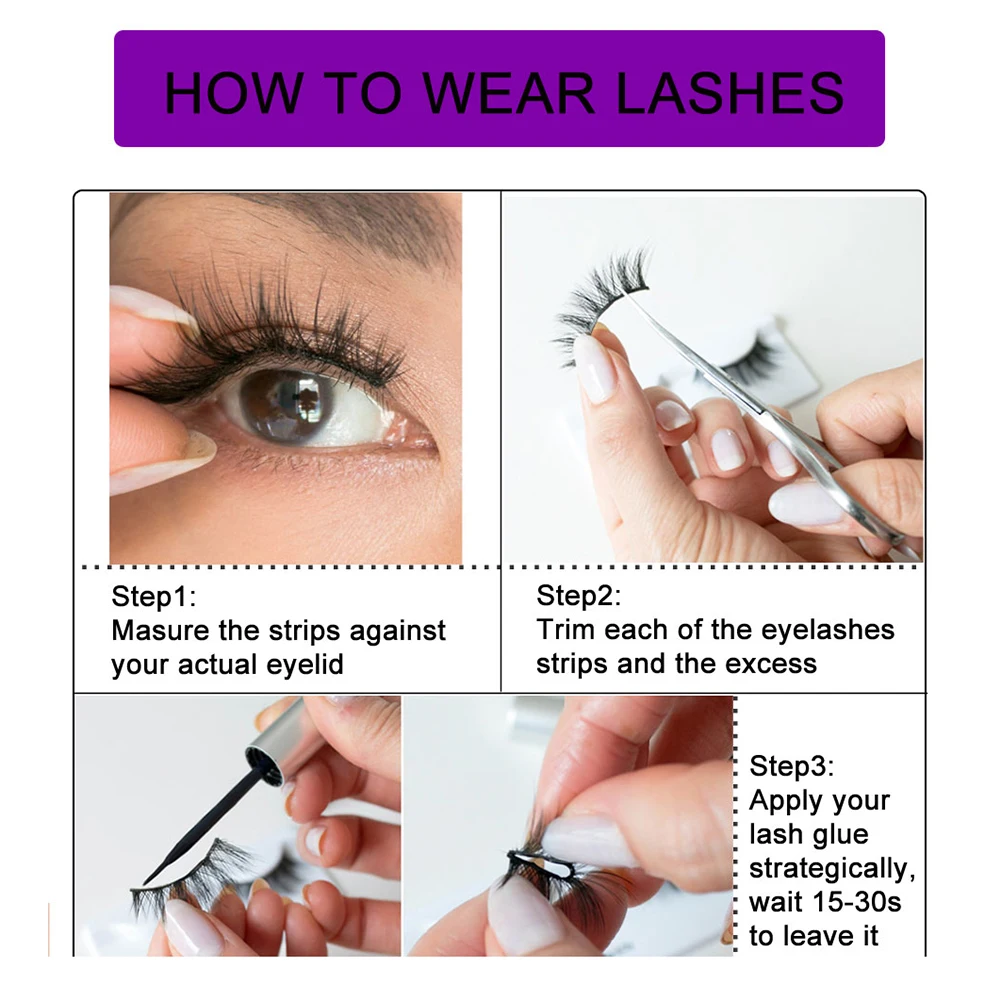 HOW TO WEAR LASHES

Step1:
Masure the strips against your actual eyelid

Step2:
Trim each of the eyelashes strips and the excess

Step3:
Apply your lash glue strategically, wait 15-30s to leave it