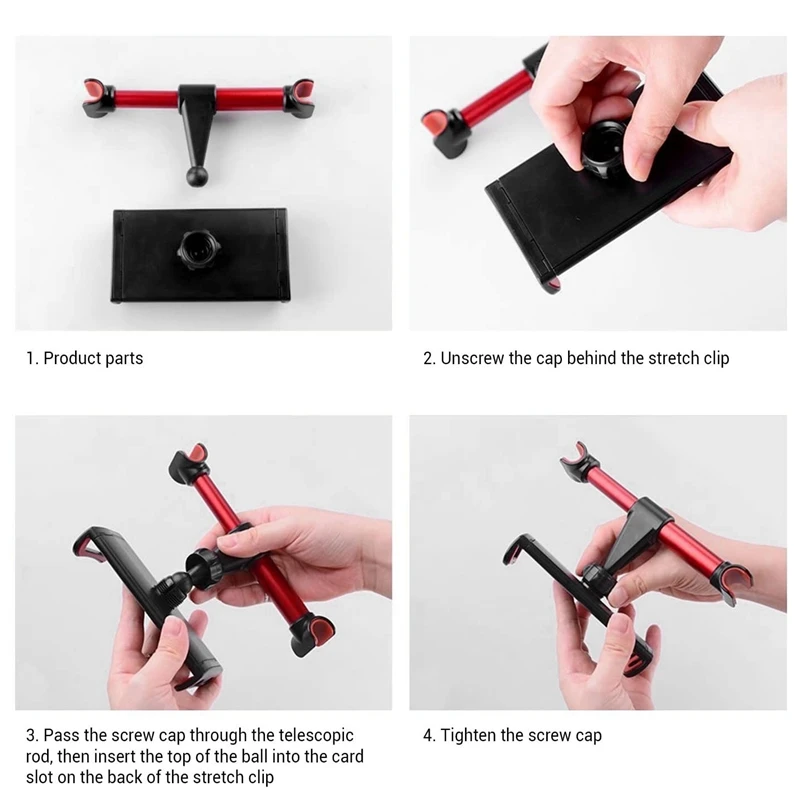 1. Product parts

2. Unscrew the cap behind the stretch clip

3. Pass the screw cap through the telescopic rod, then insert the top of the ball into the card slot on the back of the stretch clip

4. Tighten the screw cap