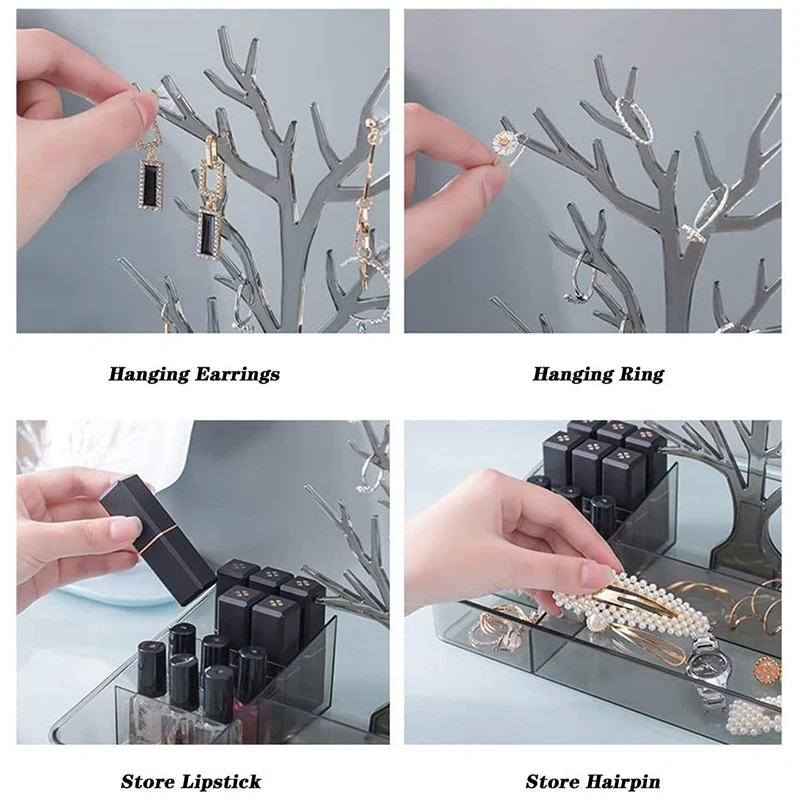 Hanging Earrings

Hanging Ring

Store Lipstick

Store Hairpin