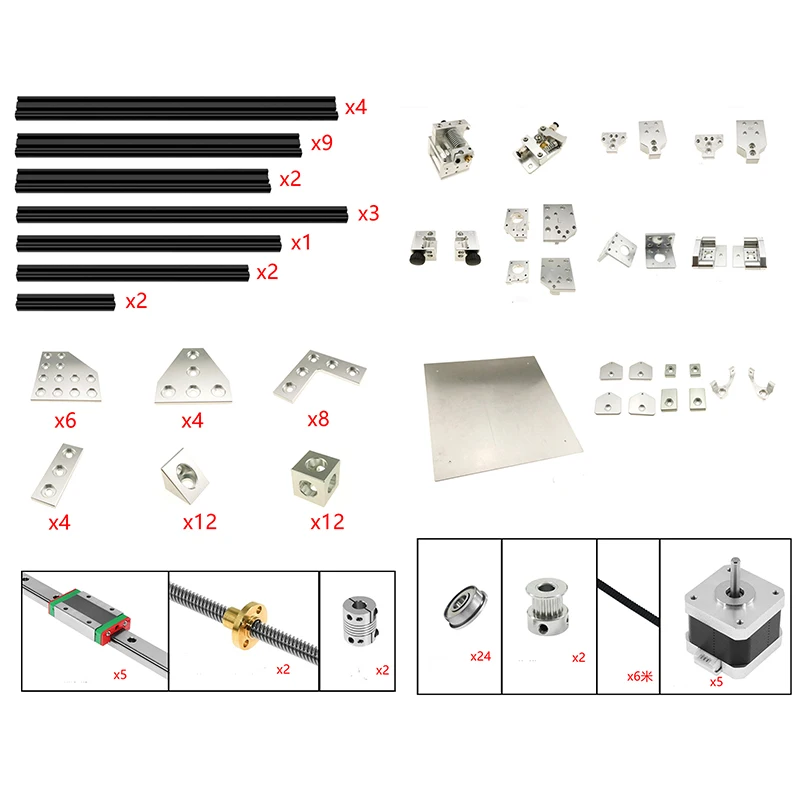 x4
x9
x2
x3
x1
x2
x2

x6
x4
x8
x4
x12
x12

x5
x2
x2
x24
x2
x6米
x5