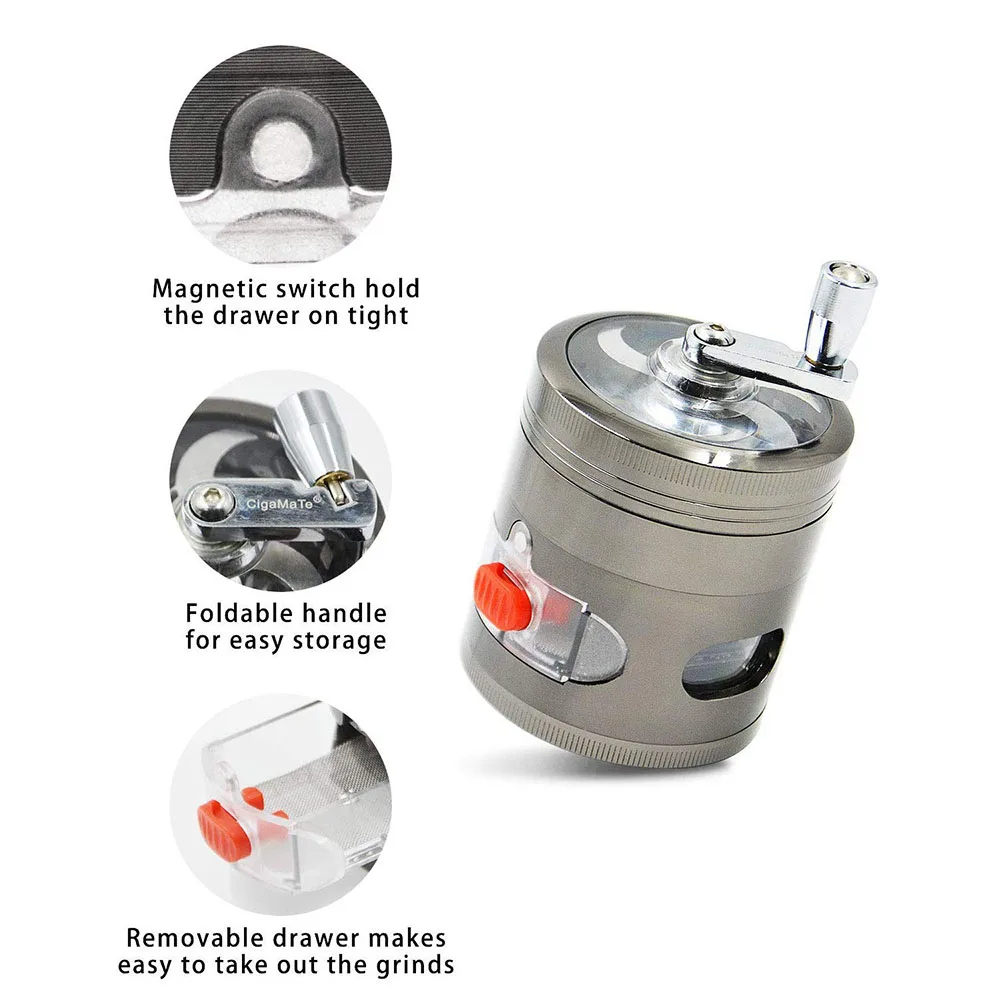 Magnetic switch hold the drawer on tight

CigaMaTe®

Foldable handle for easy storage

Removable drawer makes easy to take out the grinds