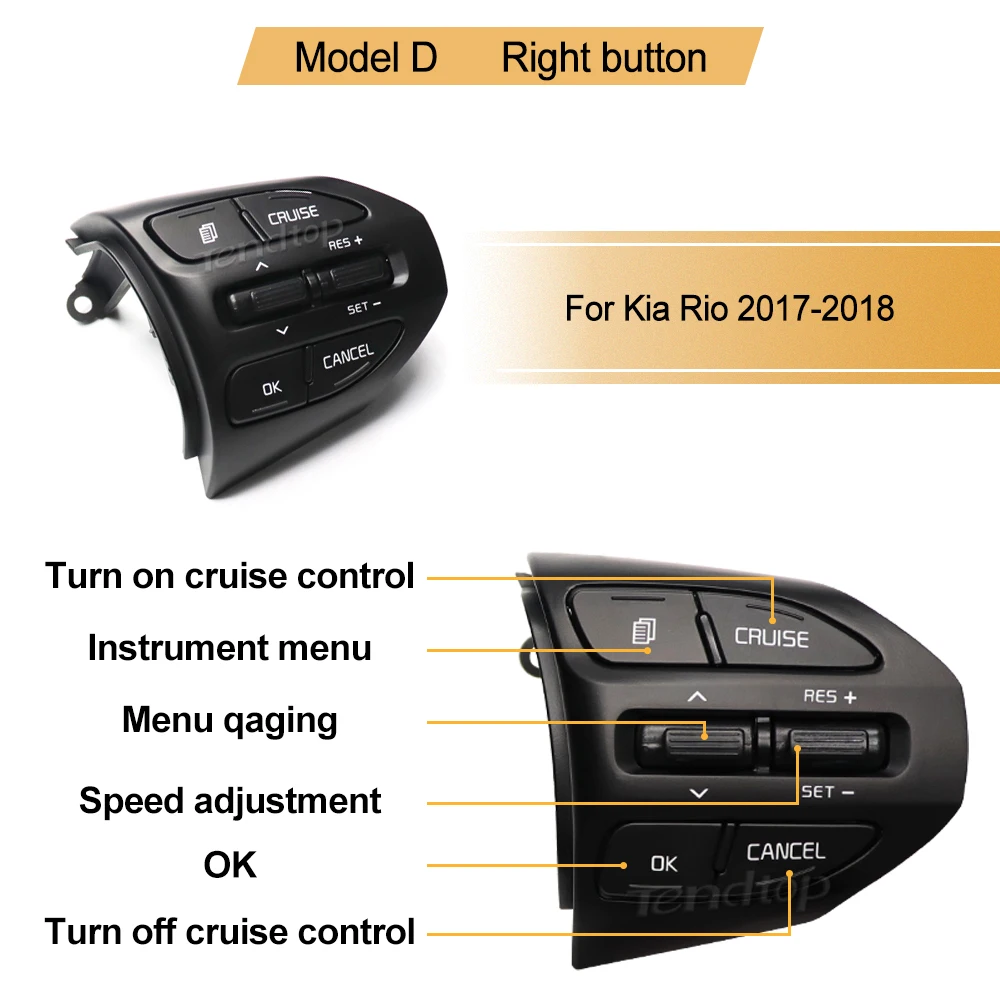 Model D Right button

CRUISE
RES +
SET −
OK
CANCEL
Tendtop

For Kia Rio 2017-2018

Turn on cruise control
Instrument menu
Menu qaging
Speed adjustment
OK
Turn off cruise control

CRUISE
RES +
SET −
OK
CANCEL
Tendtop