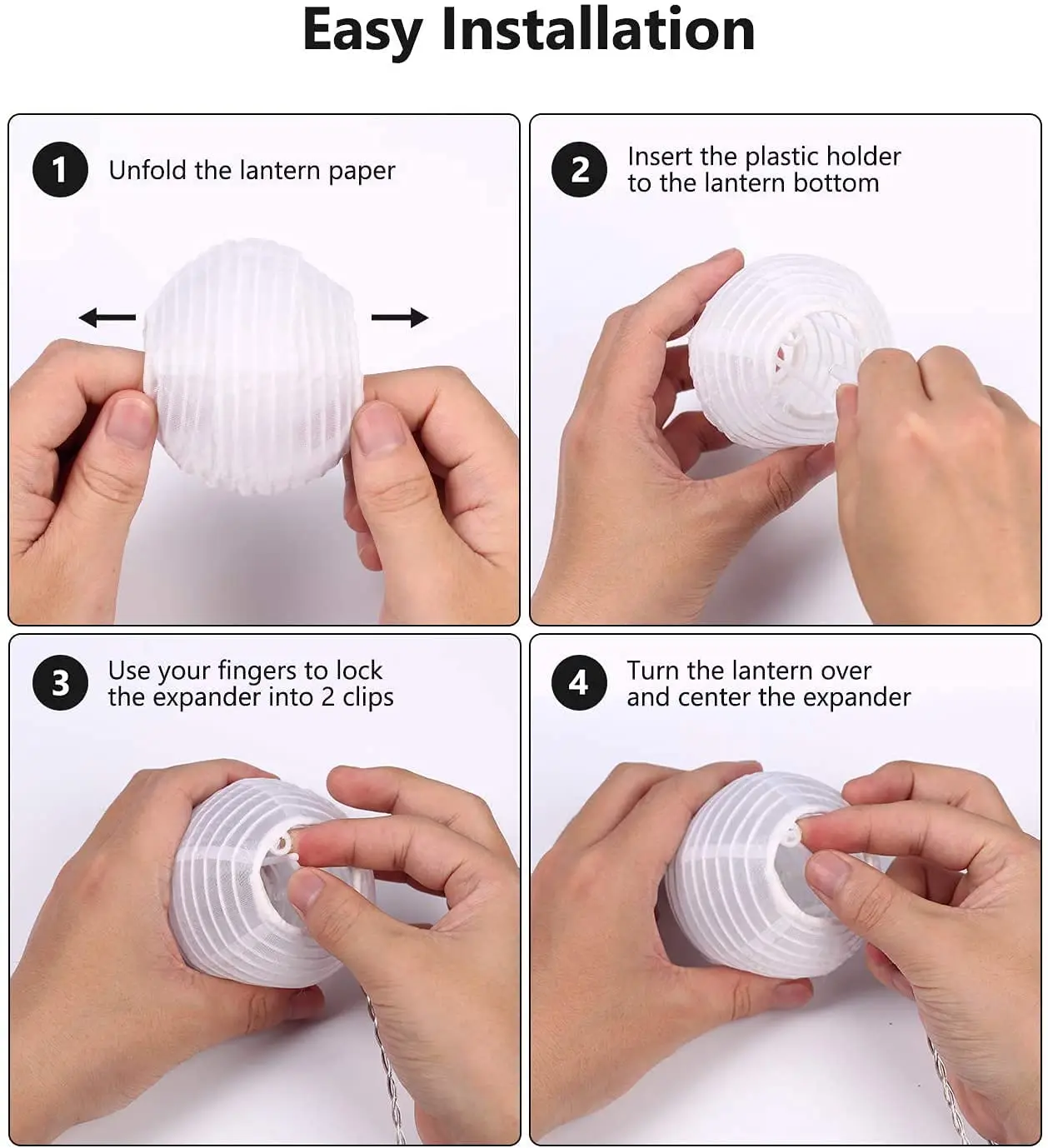 Easy Installation

1 Unfold the lantern paper

2 Insert the plastic holder to the lantern bottom

3 Use your fingers to lock the expander into 2 clips

4 Turn the lantern over and center the expander