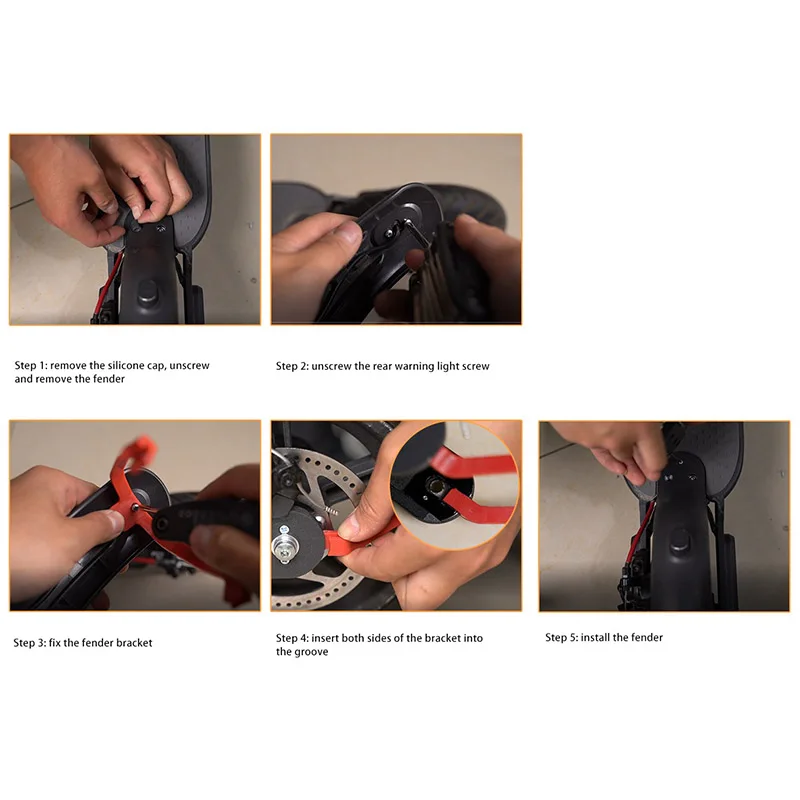 Step 1: remove the silicone cap, unscrew and remove the fender

Step 2: unscrew the rear warning light screw

Step 3: fix the fender bracket

Step 4: insert both sides of the bracket into the groove

Step 5: install the fender