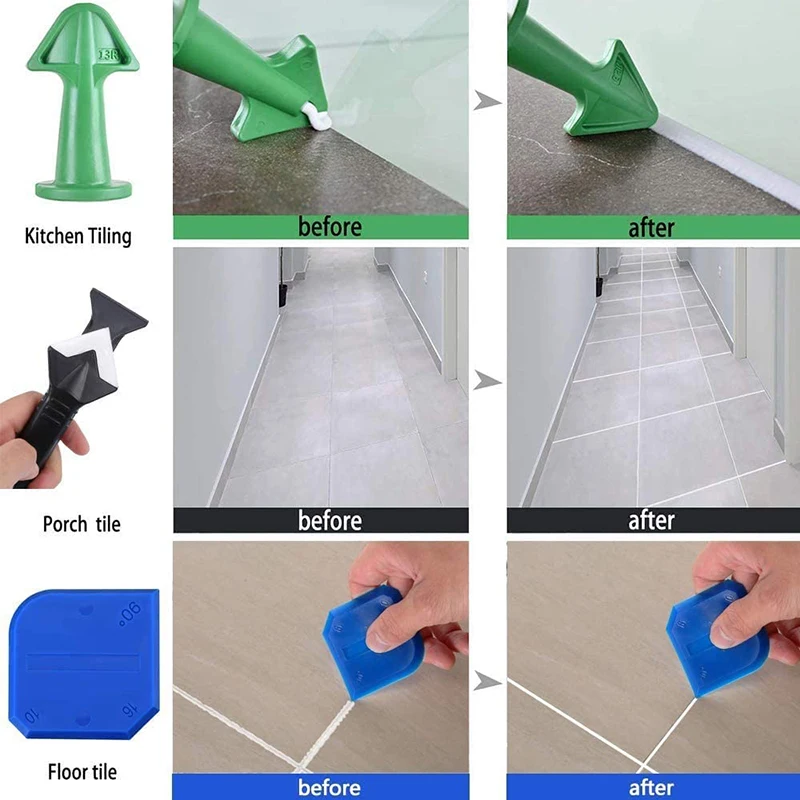 13R

Kitchen Tiling

before

after

Porch tile

before

after

90°

10

16

Floor tile

before

after