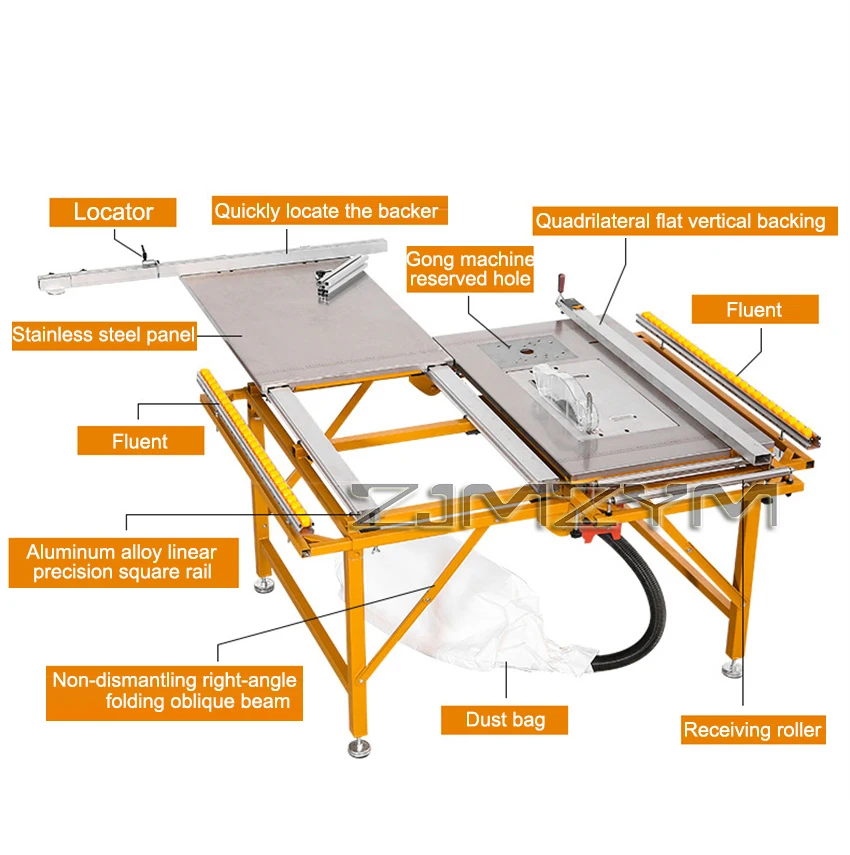 Locator

Quickly locate the backer

Quadrilateral flat vertical backing

Gong machine reserved hole

Fluent

Stainless steel panel

Fluent

ZJMZYM

Aluminum alloy linear precision square rail

Non-dismantling right-angle folding oblique beam

Dust bag

Receiving roller