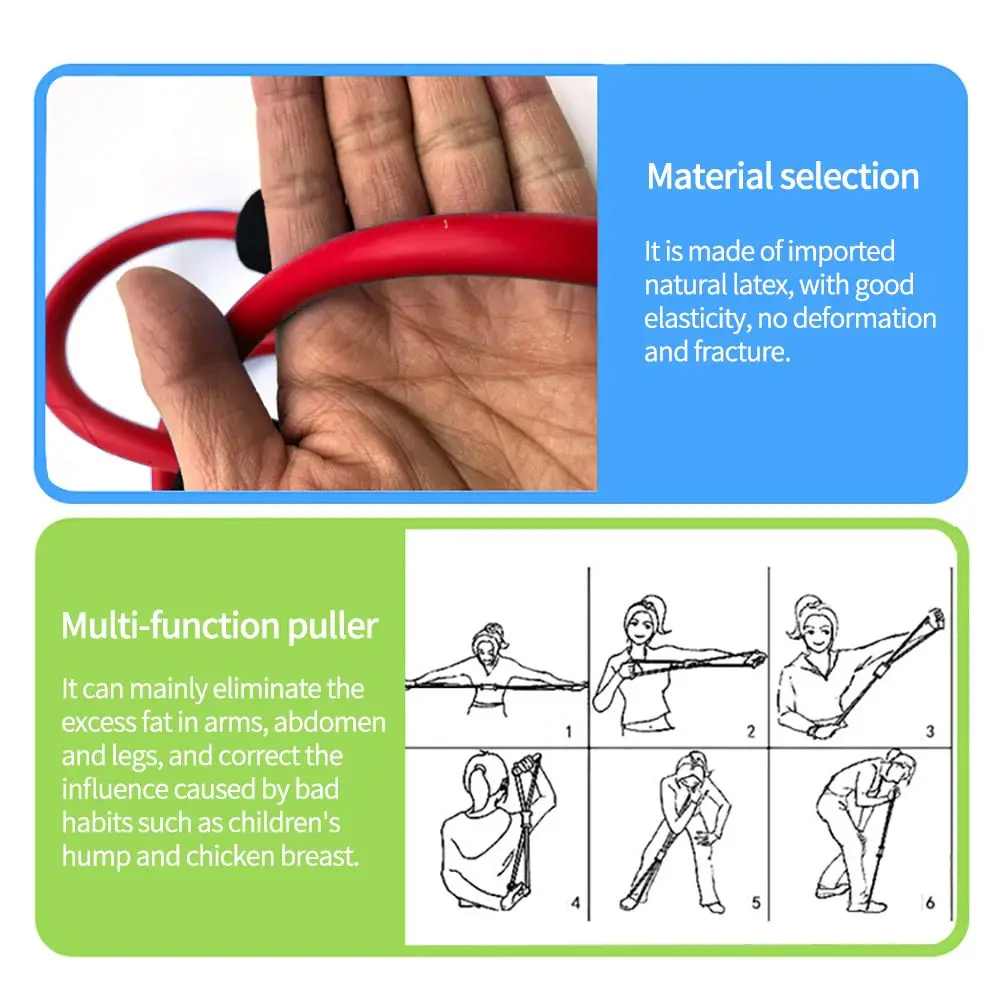 Material selection

It is made of imported natural latex, with good elasticity, no deformation and fracture.

Multi-function puller

It can mainly eliminate the excess fat in arms, abdomen and legs, and correct the influence caused by bad habits such as children's hump and chicken breast.

1
2
3
4
5
6