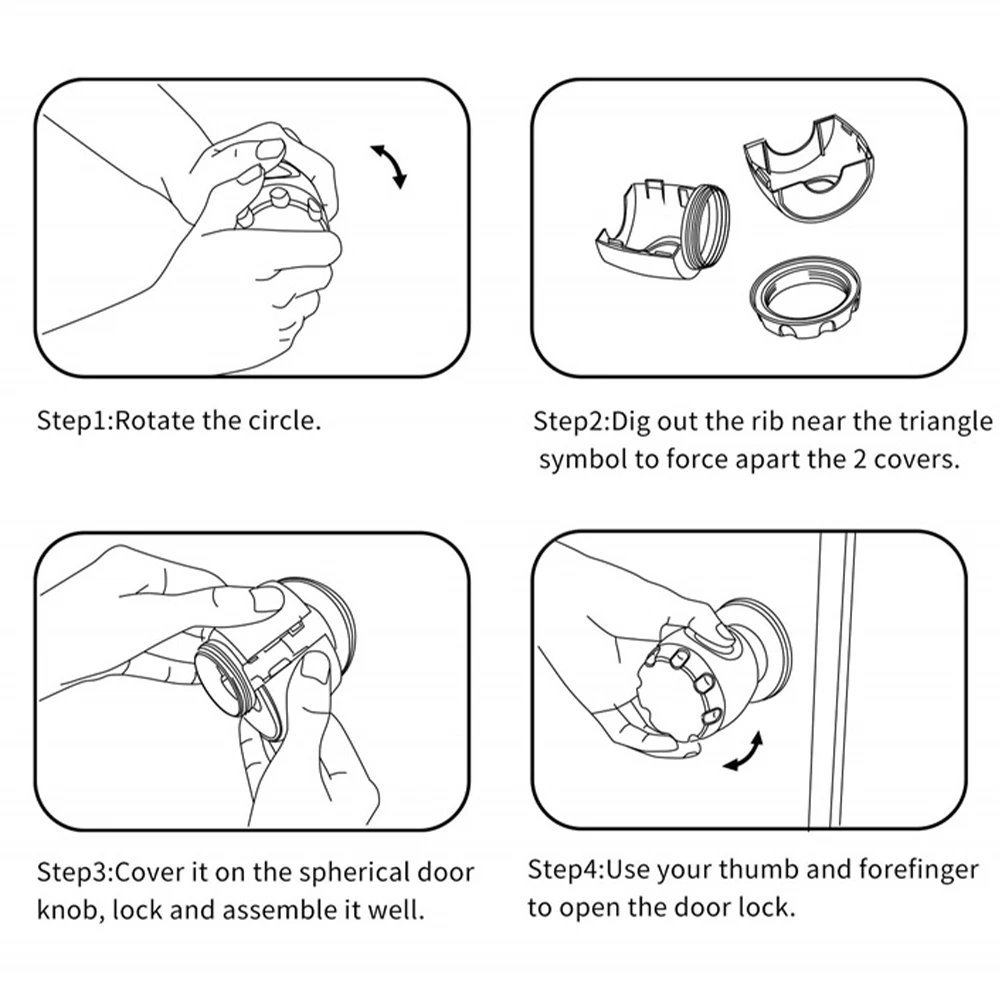 Step1:Rotate the circle.

Step2:Dig out the rib near the triangle symbol to force apart the 2 covers.

Step3:Cover it on the spherical door knob, lock and assemble it well.

Step4:Use your thumb and forefinger to open the door lock.