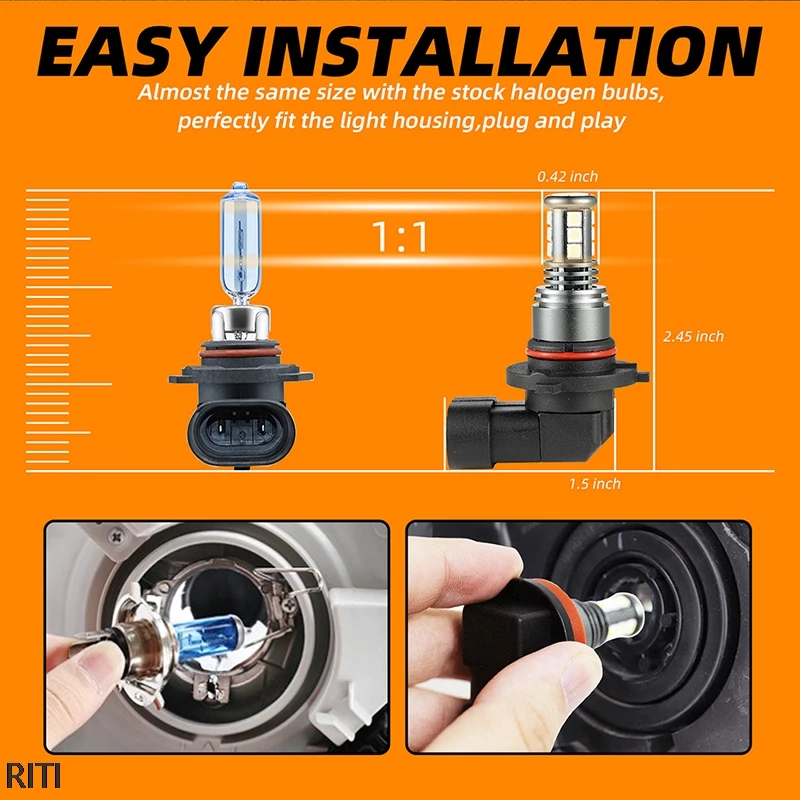 EASY INSTALLATION

Almost the same size with the stock halogen bulbs, perfectly fit the light housing,plug and play

0.42 inch

1:1

2.45 inch

1.5 inch

RITI