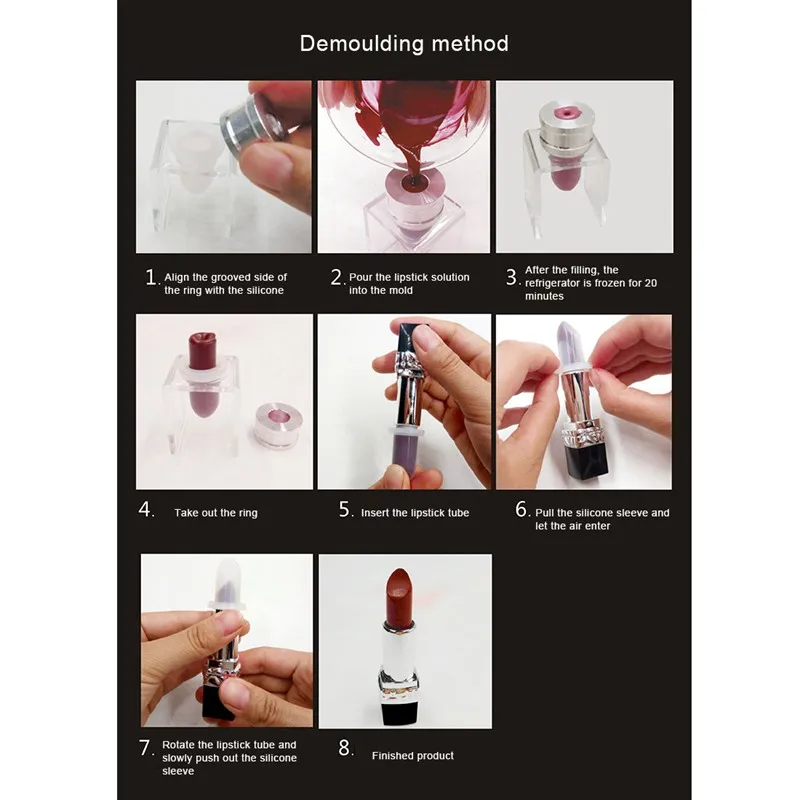 Demoulding method

1. Align the grooved side of the ring with the silicone

2. Pour the lipstick solution into the mold

3. After the filling, the refrigerator is frozen for 20 minutes

4. Take out the ring

5. Insert the lipstick tube

6. Pull the silicone sleeve and let the air enter

7. Rotate the lipstick tube and slowly push out the silicone sleeve

8. Finished product